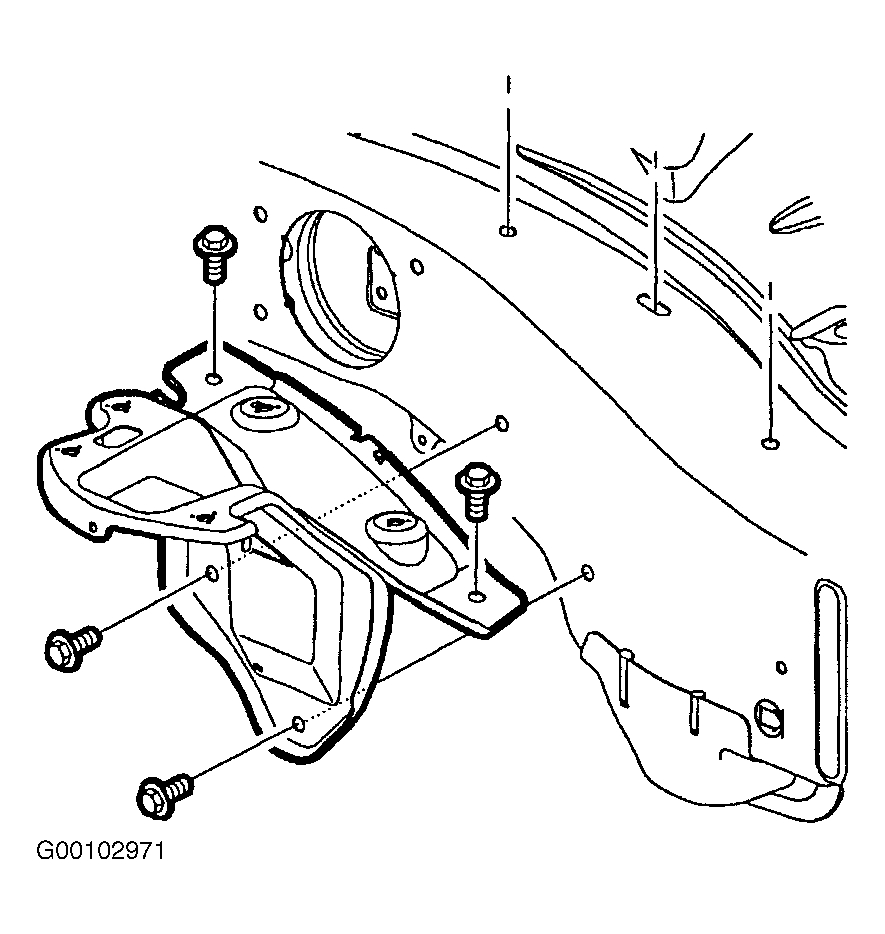 G00102971