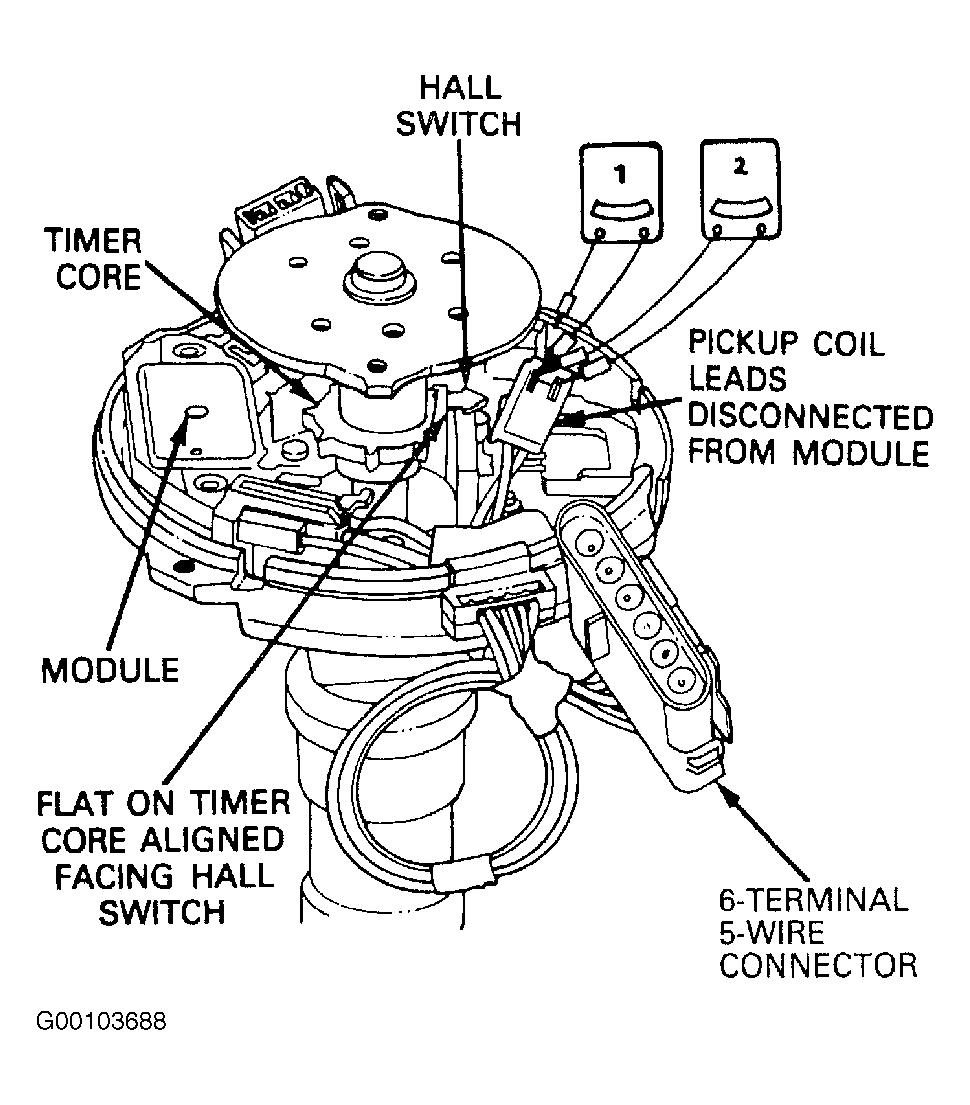 HALL SWITCH

1

2

TIMER CORE

PICKUP COIL LEADS DISCONNECTED FROM MODULE

MODULE

FLAT ON TIMER CORE ALIGNED FACING HALL SWITCH

6-TERMINAL 5-WIRE CONNECTOR

G00103688