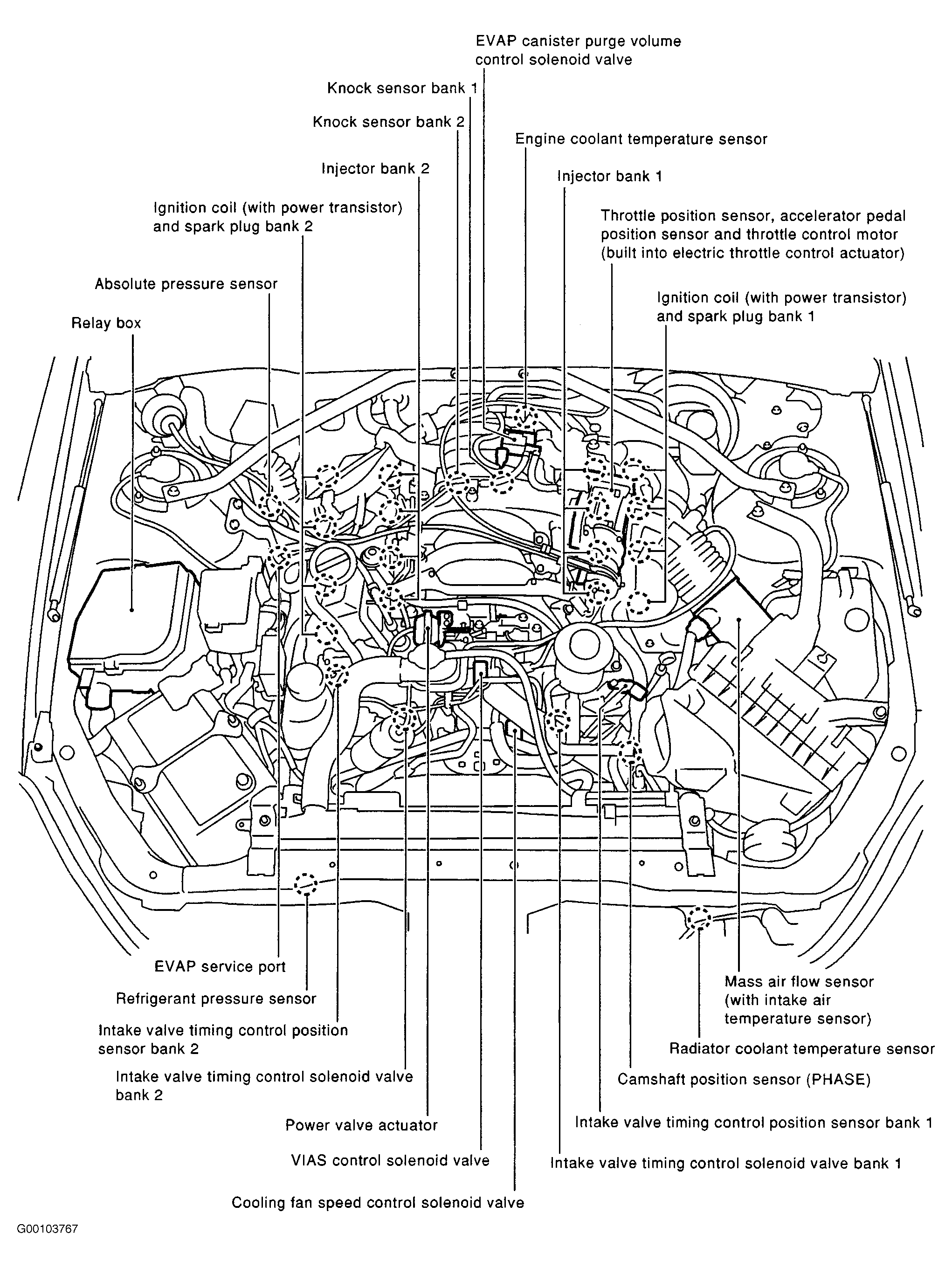 EVAP canister purge volume control solenoid valve

Knock sensor bank 1

Knock sensor bank 2

Engine coolant temperature sensor

Injector bank 2

Injector bank 1

Ignition coil (with power transistor) and spark plug bank 2

Throttle position sensor, accelerator pedal position sensor and throttle control motor (built into electric throttle control actuator)

Absolute pressure sensor

Ignition coil (with power transistor) and spark plug bank 1

Relay box

EVAP service port

Refrigerant pressure sensor

Intake valve timing control position sensor bank 2

Intake valve timing control solenoid valve bank 2

Power valve actuator

VIAS control solenoid valve

Cooling fan speed control solenoid valve

Mass air flow sensor (with intake air temperature sensor)

Radiator coolant temperature sensor

Camshaft position sensor (PHASE)

Intake valve timing control position sensor bank 1

Intake valve timing control solenoid valve bank 1

G00103767