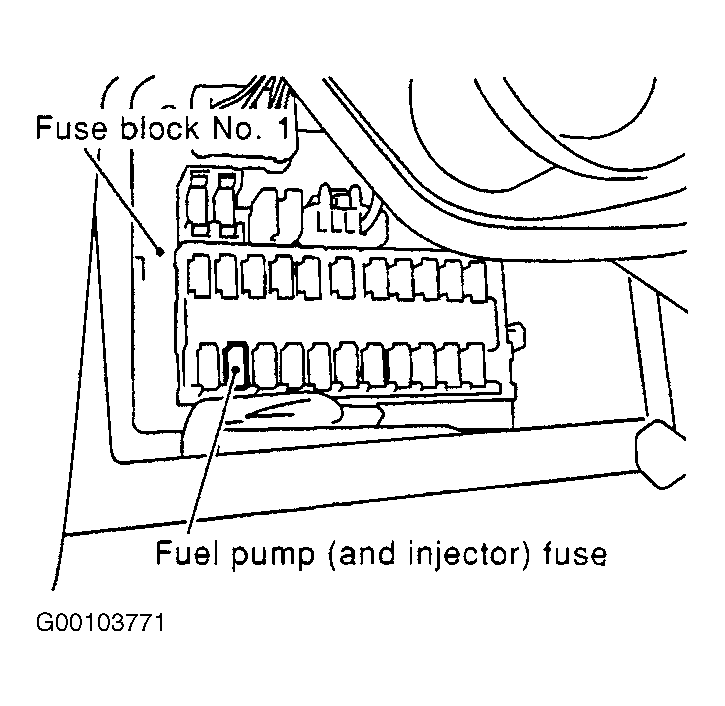 Fuse block No. 1

Fuel pump (and injector) fuse

G00103771