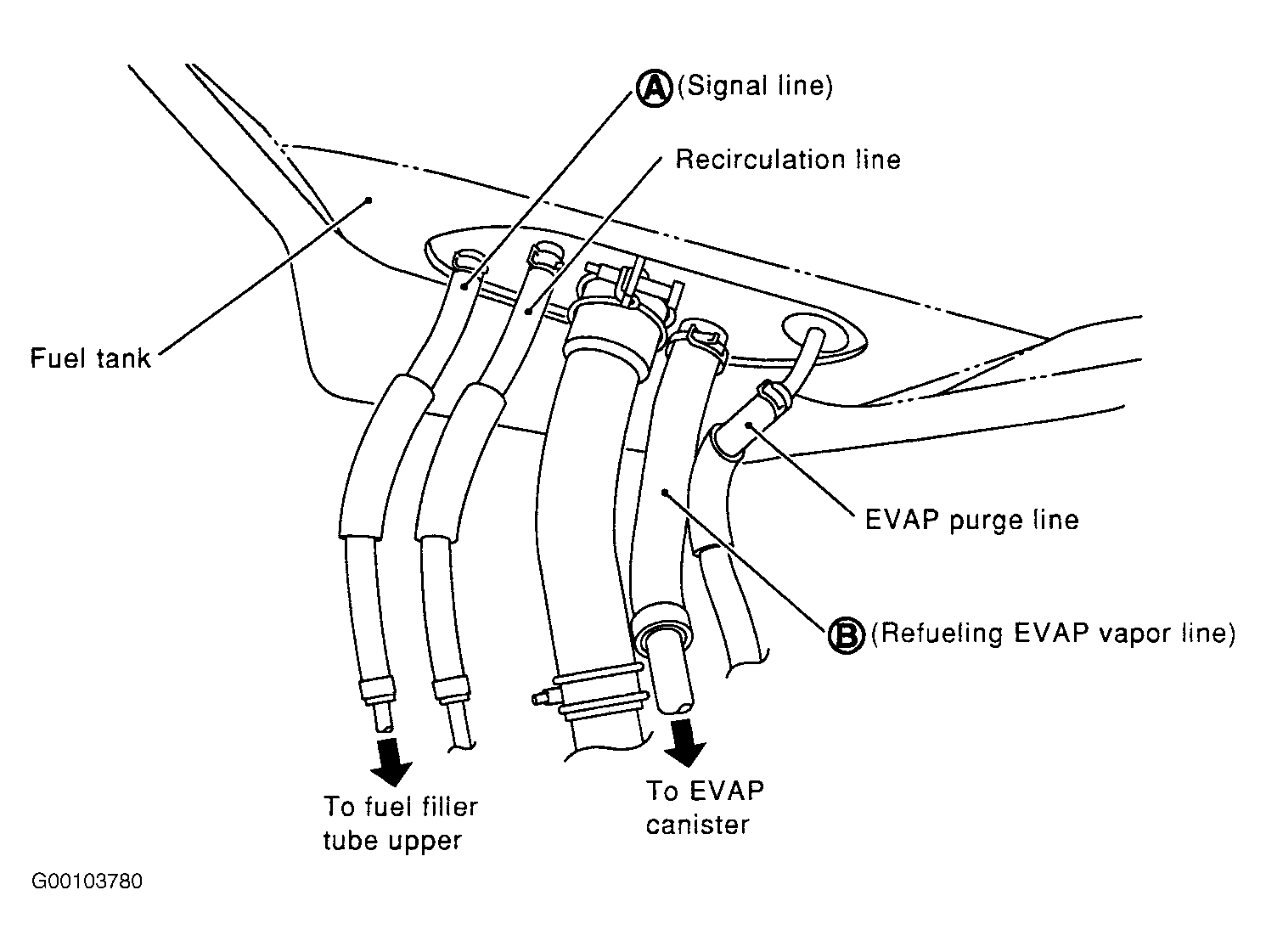 A (Signal line)

Recirculation line

Fuel tank

EVAP purge line

B (Refueling EVAP vapor line)

To fuel filler tube upper

To EVAP canister

G00103780