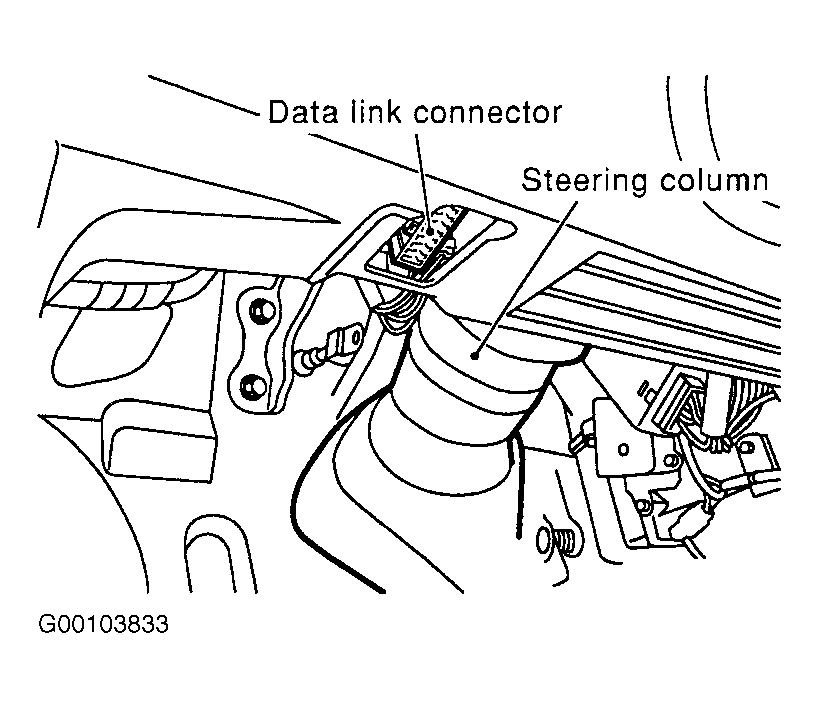 Data link connector

Steering column

G00103833