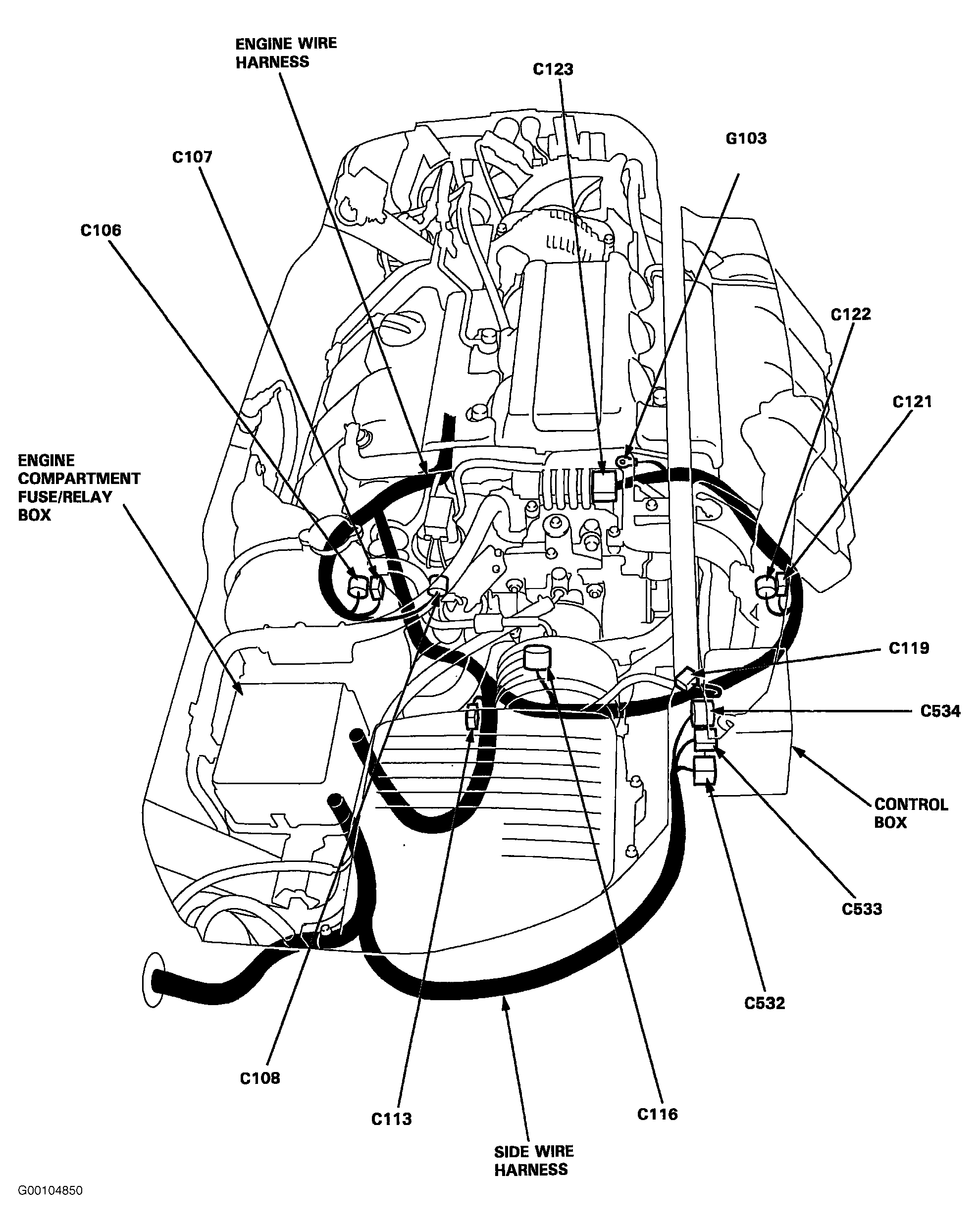 ENGINE WIRE HARNESS

C123

G103

C107

C106

C122

C121

ENGINE COMPARTMENT FUSE/RELAY BOX

C119

C534

CONTROL BOX

C533

C532

C108

C113

C116

SIDE WIRE HARNESS

G00104850