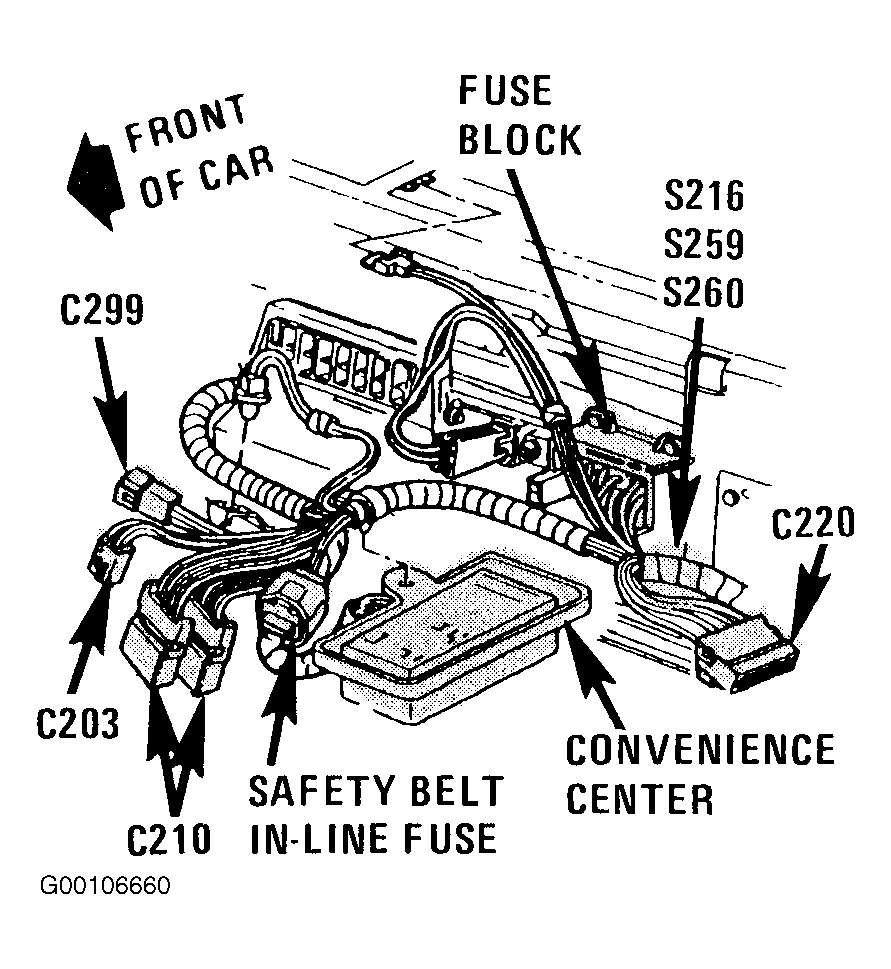 FRONT OF CAR

FUSE BLOCK

S216
S259
S260

C299

C220

C203

C210

SAFETY BELT IN-LINE FUSE

CONVENIENCE CENTER

G00106660