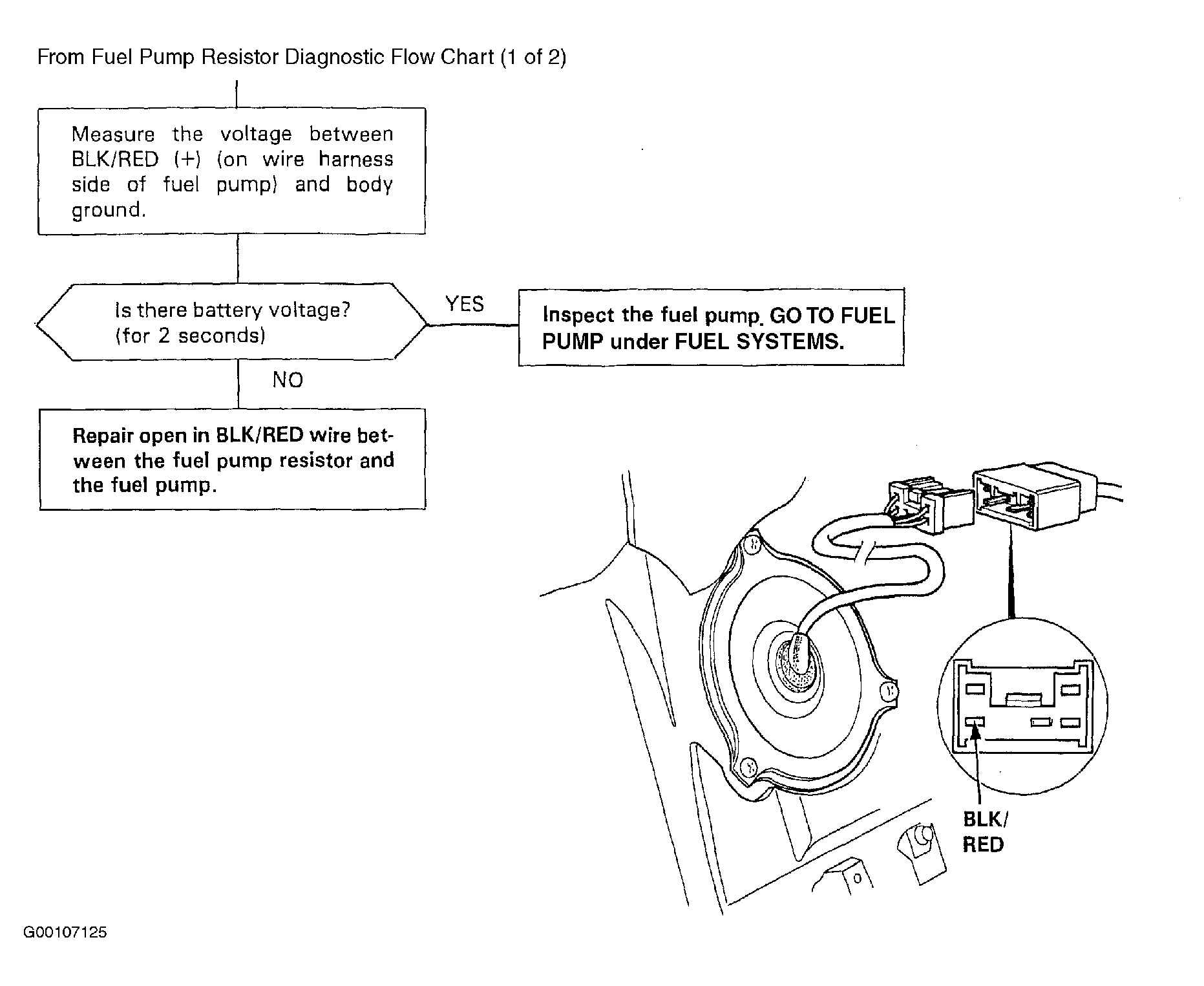 From Fuel Pump Resistor Diagnostic Flow Chart (1 of 2)

Measure the voltage between BLK/RED (+) (on wire harness side of fuel pump) and body ground.

Is there battery voltage? (for 2 seconds)

YES

Inspect the fuel pump. GO TO FUEL PUMP under FUEL SYSTEMS.

NO

Repair open in BLK/RED wire between the fuel pump resistor and the fuel pump.

BLK/ RED

G00107125