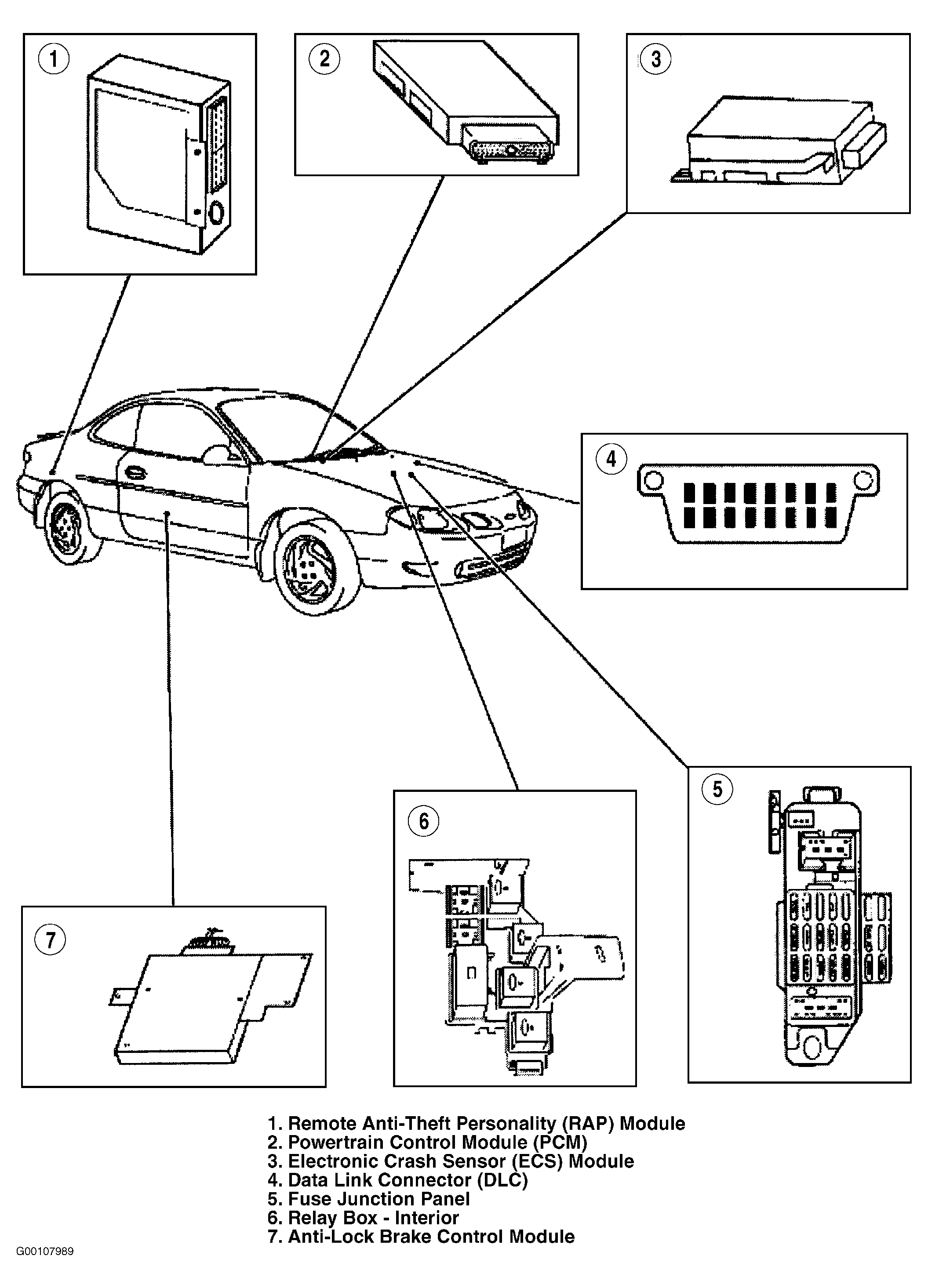 1

2

3

4

5

6

7

1. Remote Anti-Theft Personality (RAP) Module
2. Powertrain Control Module (PCM)
3. Electronic Crash Sensor (ECS) Module
4. Data Link Connector (DLC)
5. Fuse Junction Panel
6. Relay Box - Interior
7. Anti-Lock Brake Control Module

G00107989