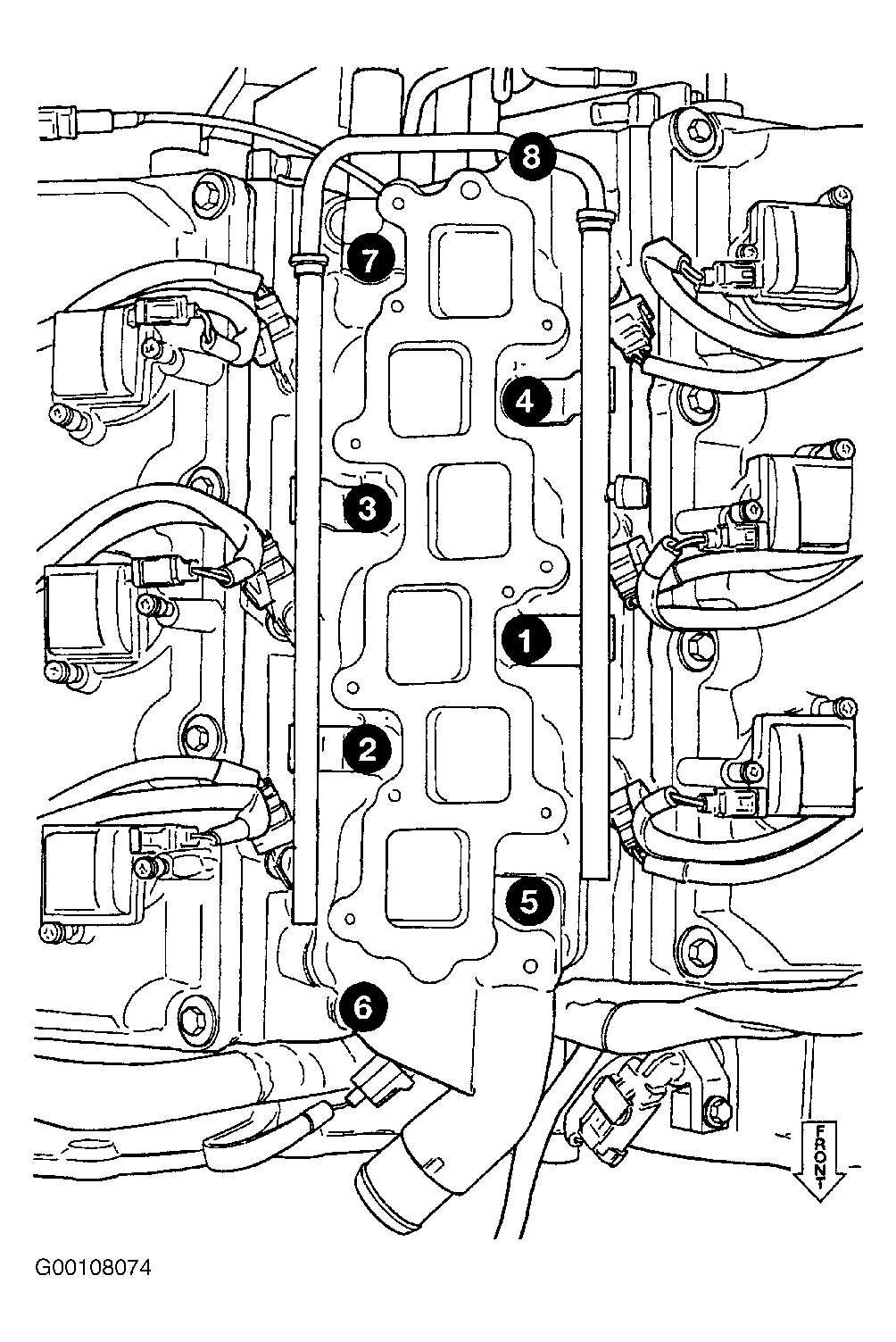 8
7
4
3
1
2
5
6
FRONT
G00108074