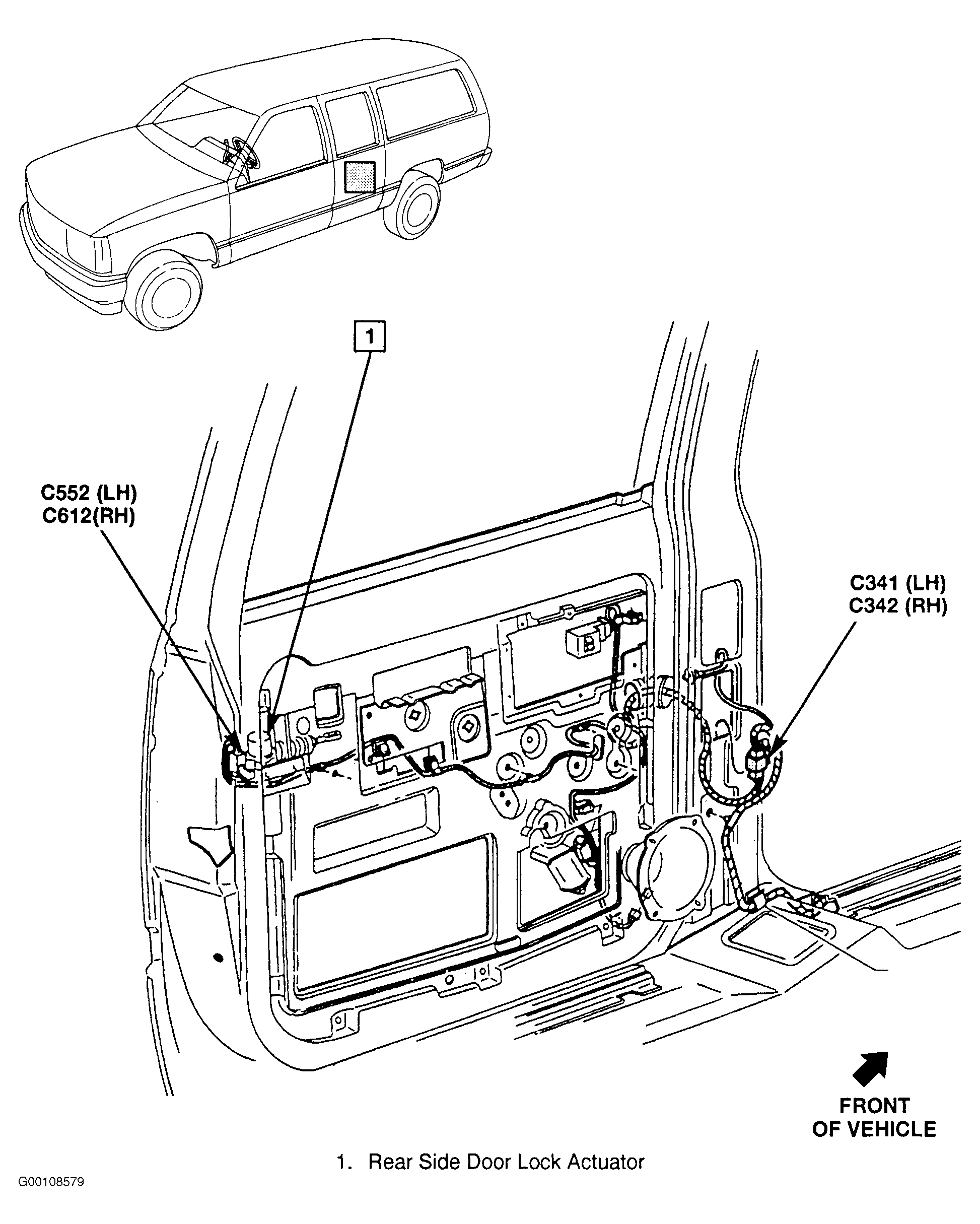 1

C552 (LH)
C612(RH)

C341 (LH)
C342 (RH)

FRONT
OF VEHICLE

1. Rear Side Door Lock Actuator

G00108579