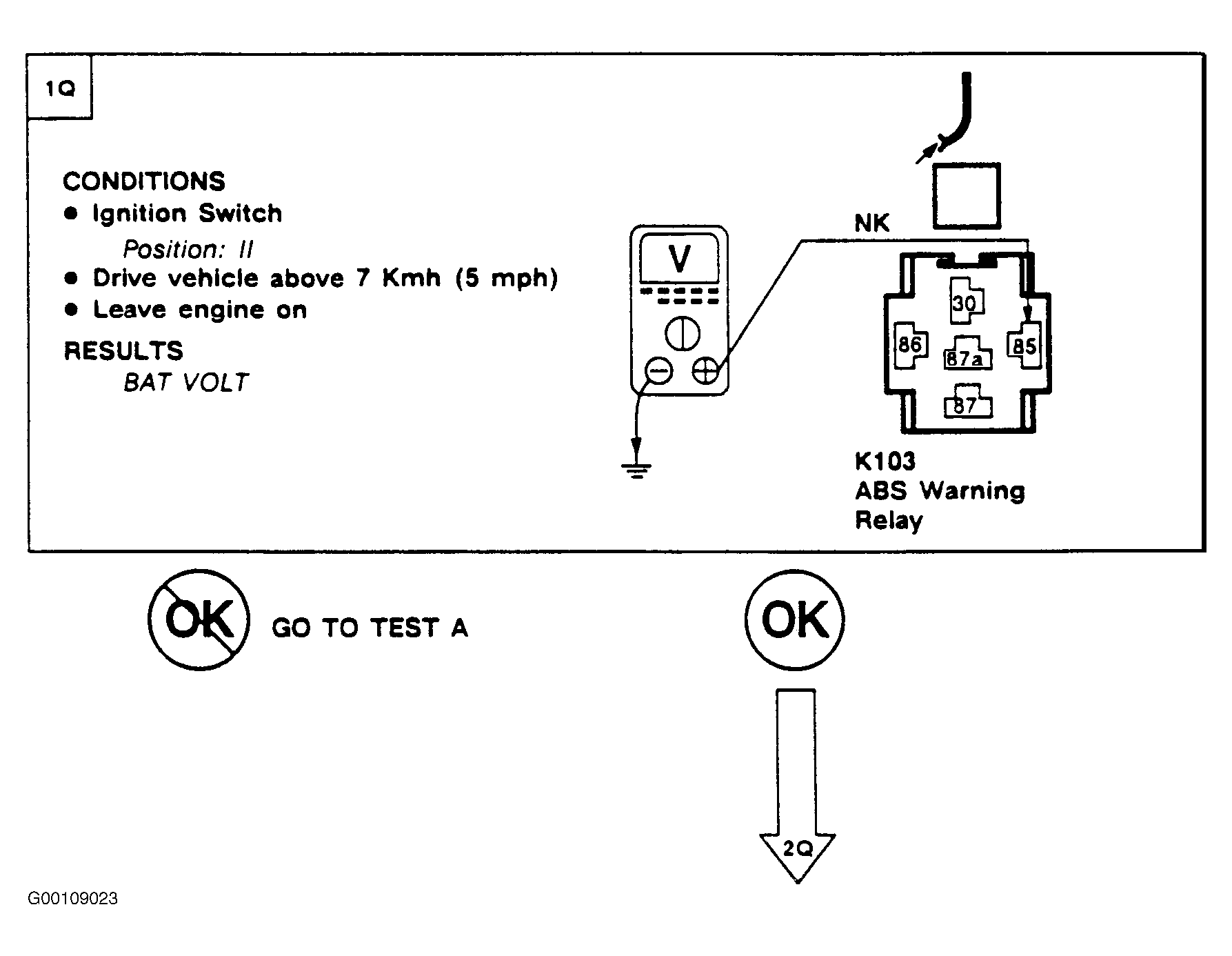 1Q

CONDITIONS
● Ignition Switch
Position: II
● Drive vehicle above 7 Kmh (5 mph)
● Leave engine on
RESULTS
BAT VOLT

V

NK

30
86
87a
85
87

K103
ABS Warning
Relay

OK GO TO TEST A

OK

2Q

G00109023