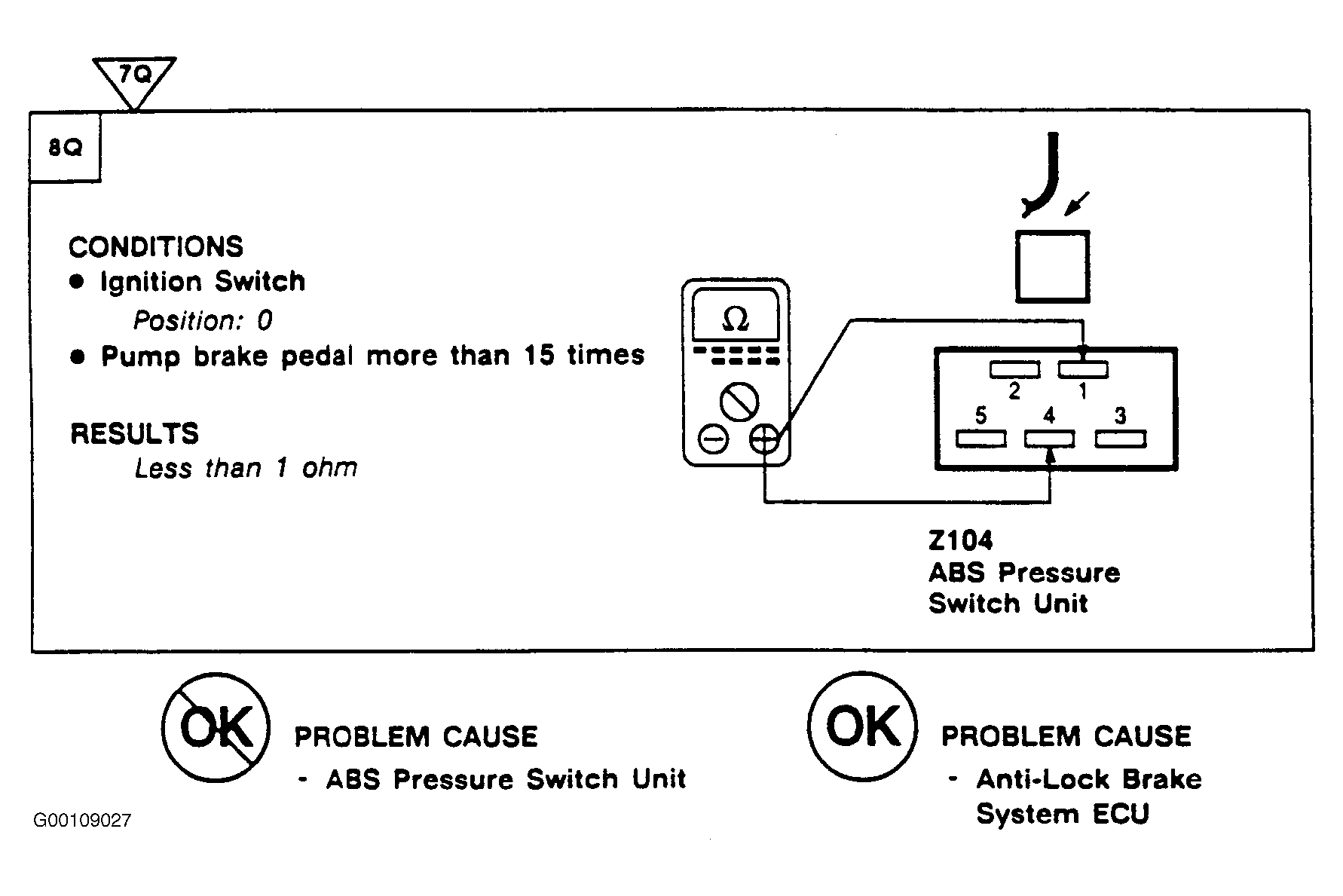 7Q

8Q

CONDITIONS
● Ignition Switch
Position: 0
● Pump brake pedal more than 15 times

RESULTS
Less than 1 ohm

Ω

2 1
5 4 3

Z104
ABS Pressure
Switch Unit

OK
PROBLEM CAUSE
- ABS Pressure Switch Unit

OK
PROBLEM CAUSE
- Anti-Lock Brake System ECU

G00109027