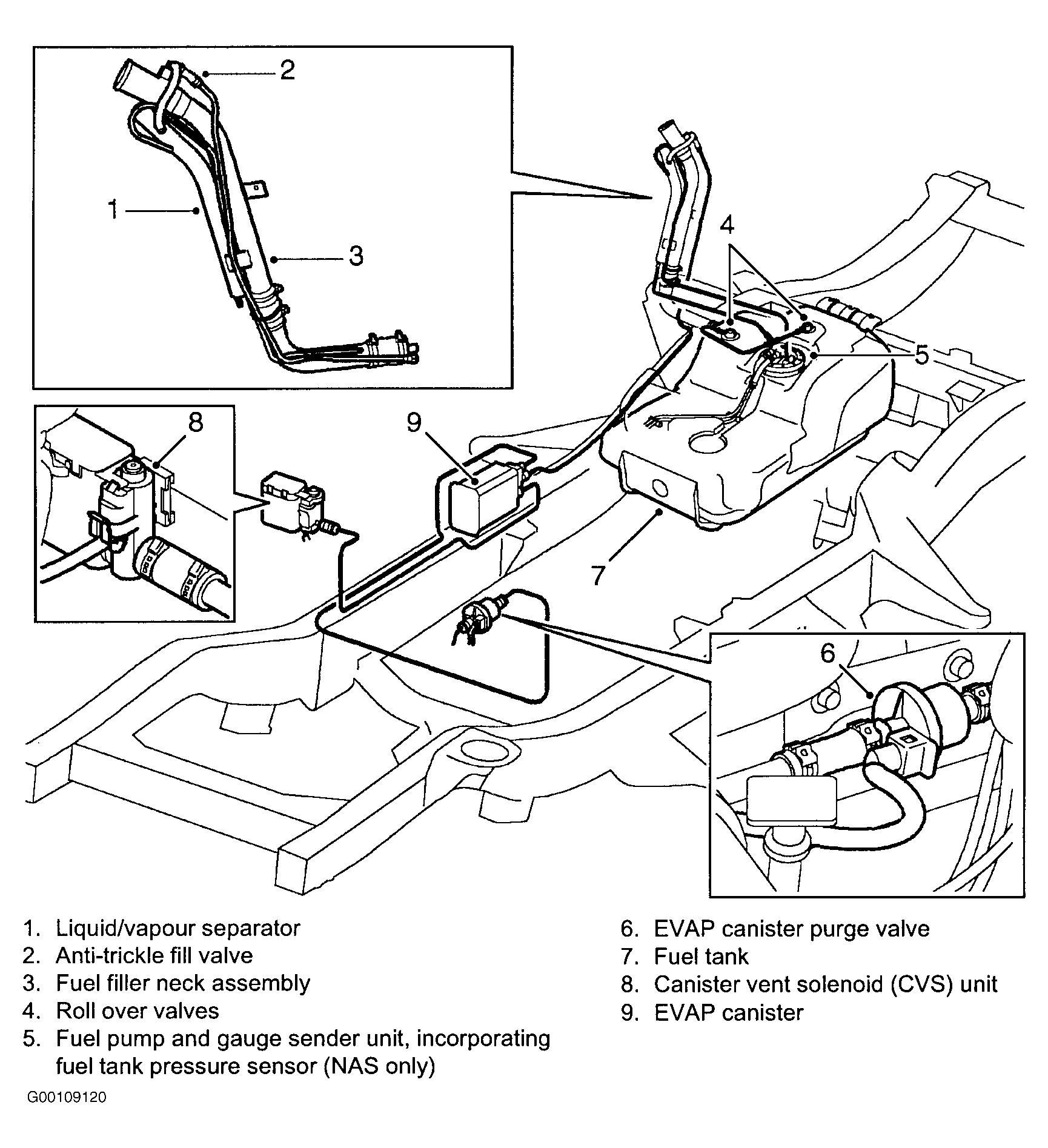 2
1
3
4
5
8
9
7
6

1. Liquid/vapour separator
2. Anti-trickle fill valve
3. Fuel filler neck assembly
4. Roll over valves
5. Fuel pump and gauge sender unit, incorporating fuel tank pressure sensor (NAS only)

6. EVAP canister purge valve
7. Fuel tank
8. Canister vent solenoid (CVS) unit
9. EVAP canister

G00109120