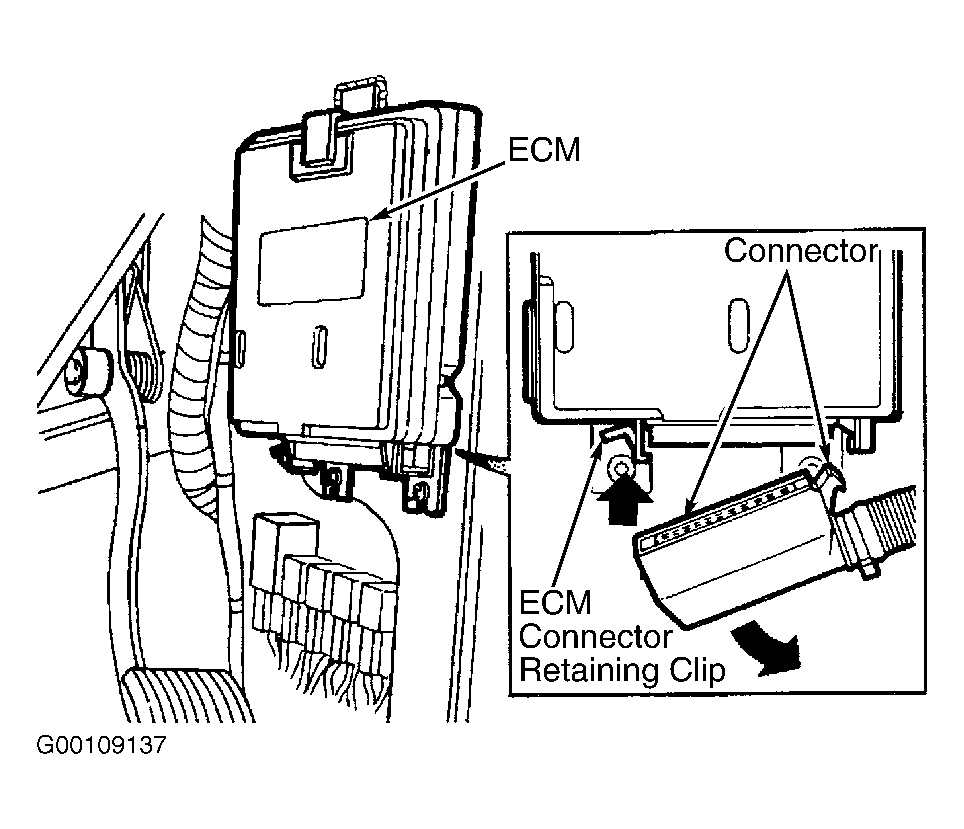 ECM

Connector

ECM Connector Retaining Clip

G00109137