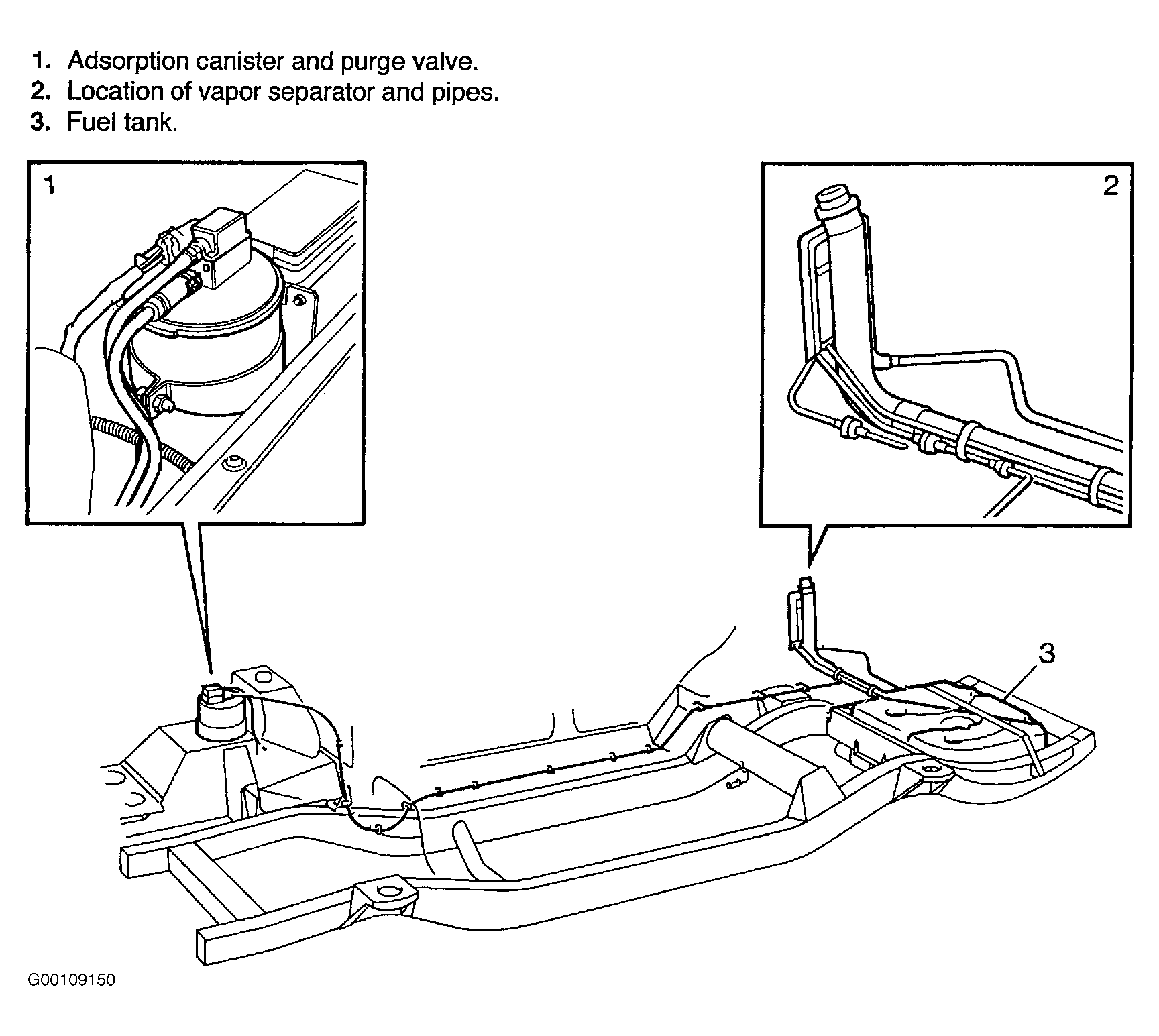 1. Adsorption canister and purge valve.
2. Location of vapor separator and pipes.
3. Fuel tank.

1

2

3

G00109150