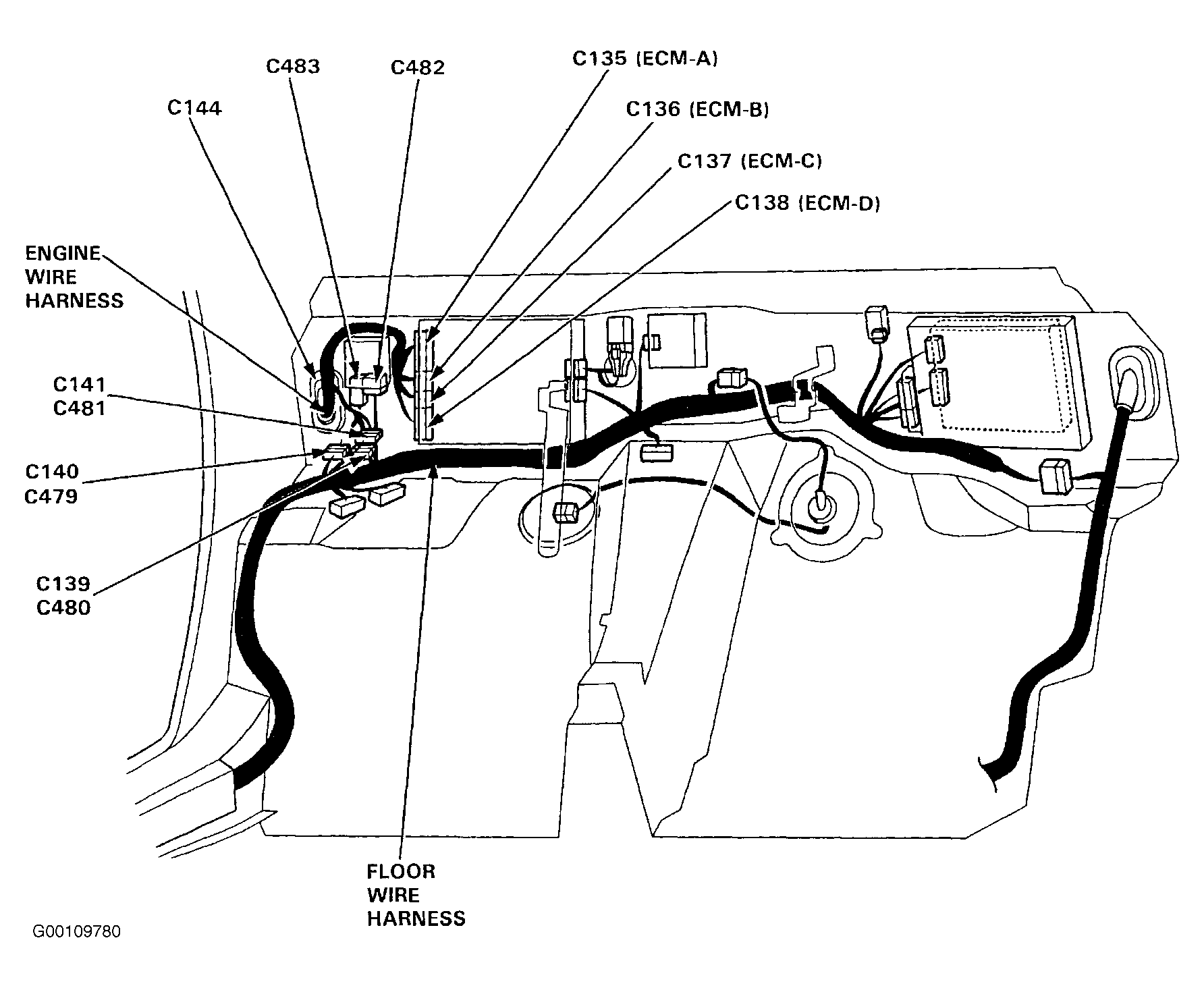 C483
C482
C135 (ECM-A)
C144
C136 (ECM-B)
C137 (ECM-C)
C138 (ECM-D)
ENGINE WIRE HARNESS
C141
C481
C140
C479
C139
C480
FLOOR WIRE HARNESS
G00109780