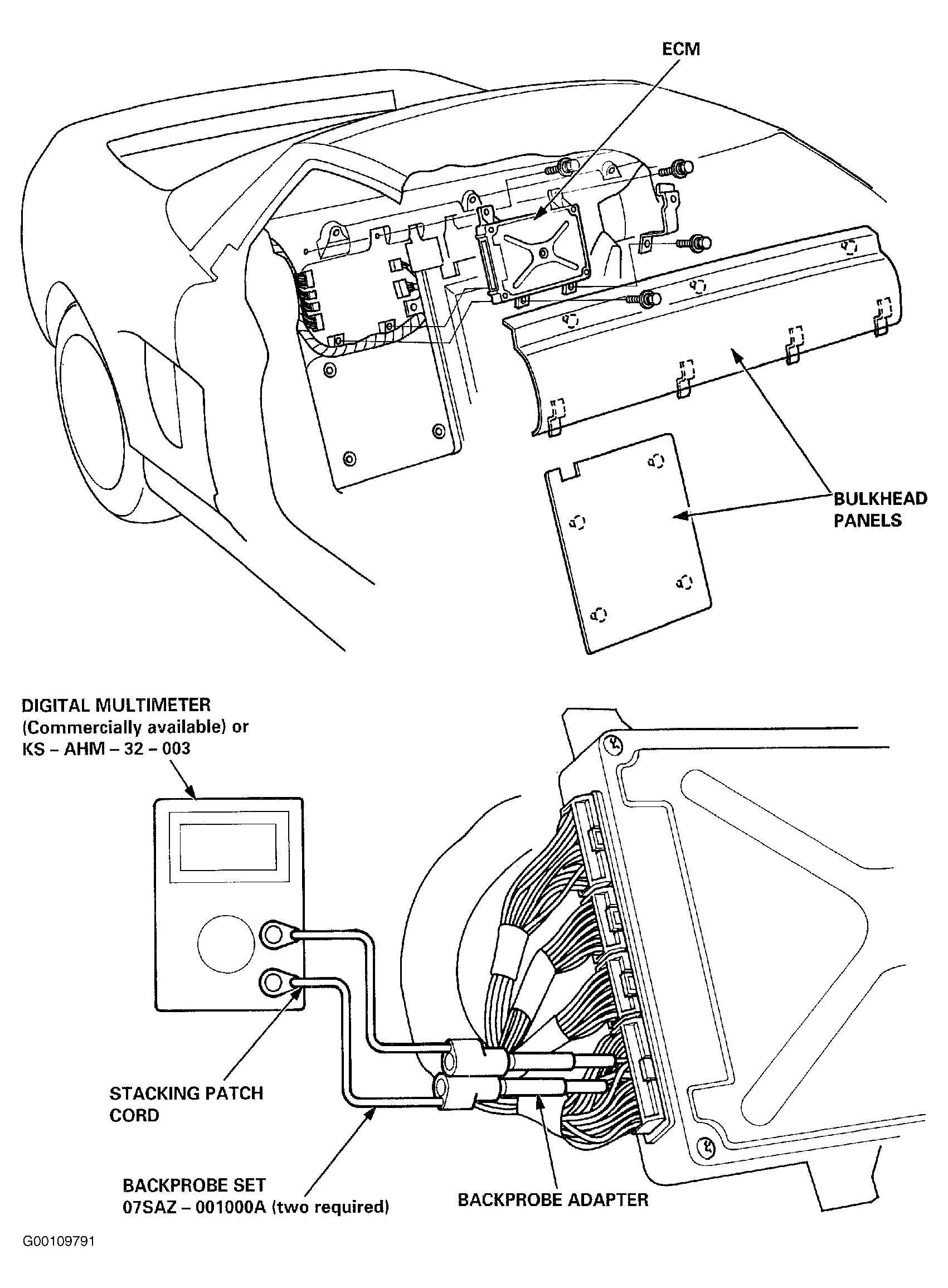 ECM

BULKHEAD PANELS

DIGITAL MULTIMETER (Commercially available) or KS – AHM – 32 – 003

STACKING PATCH CORD

BACKPROBE SET 07SAZ – 001000A (two required)

BACKPROBE ADAPTER

G00109791