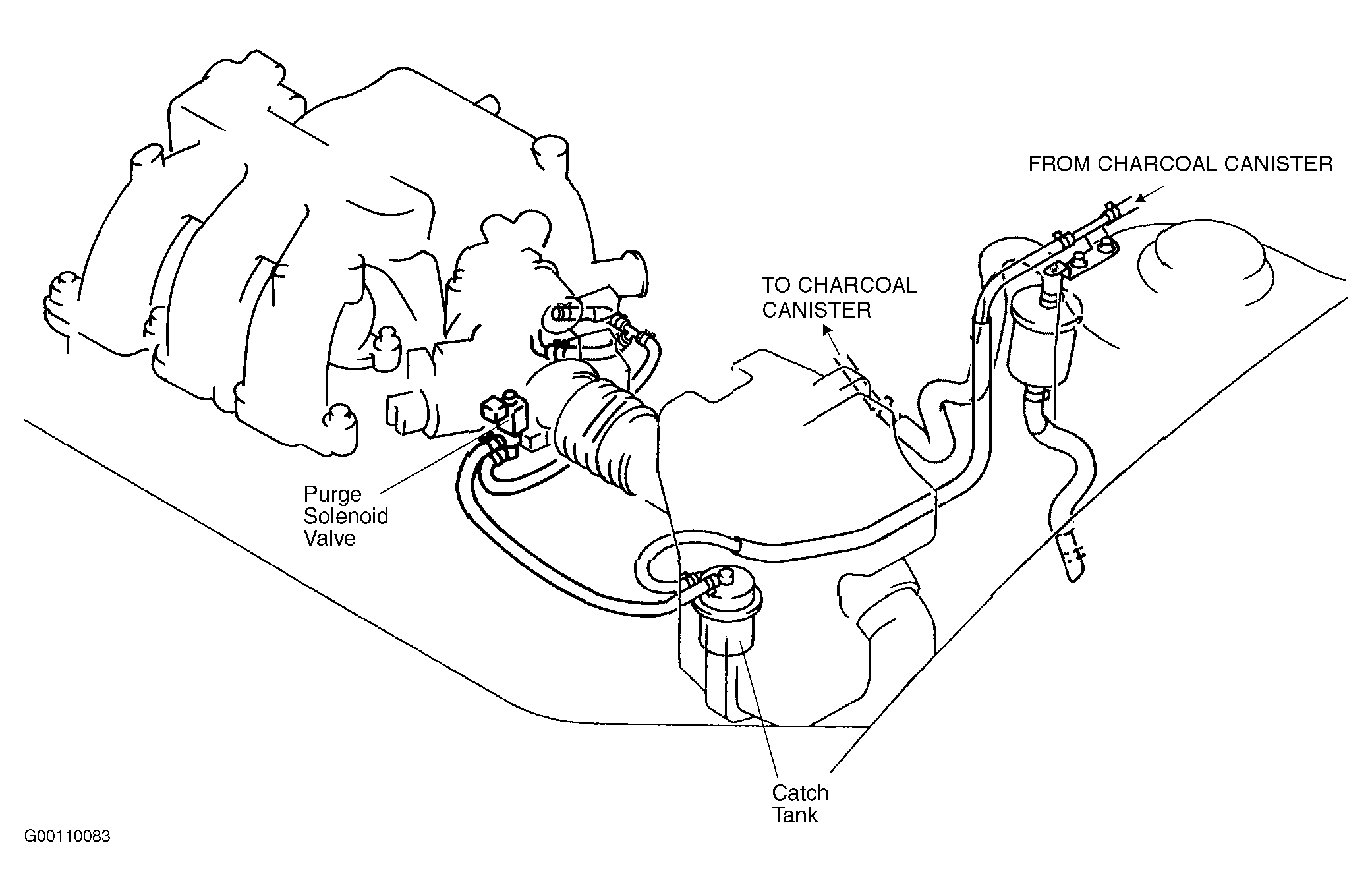 FROM CHARCOAL CANISTER

TO CHARCOAL CANISTER

Purge Solenoid Valve

Catch Tank

G00110083