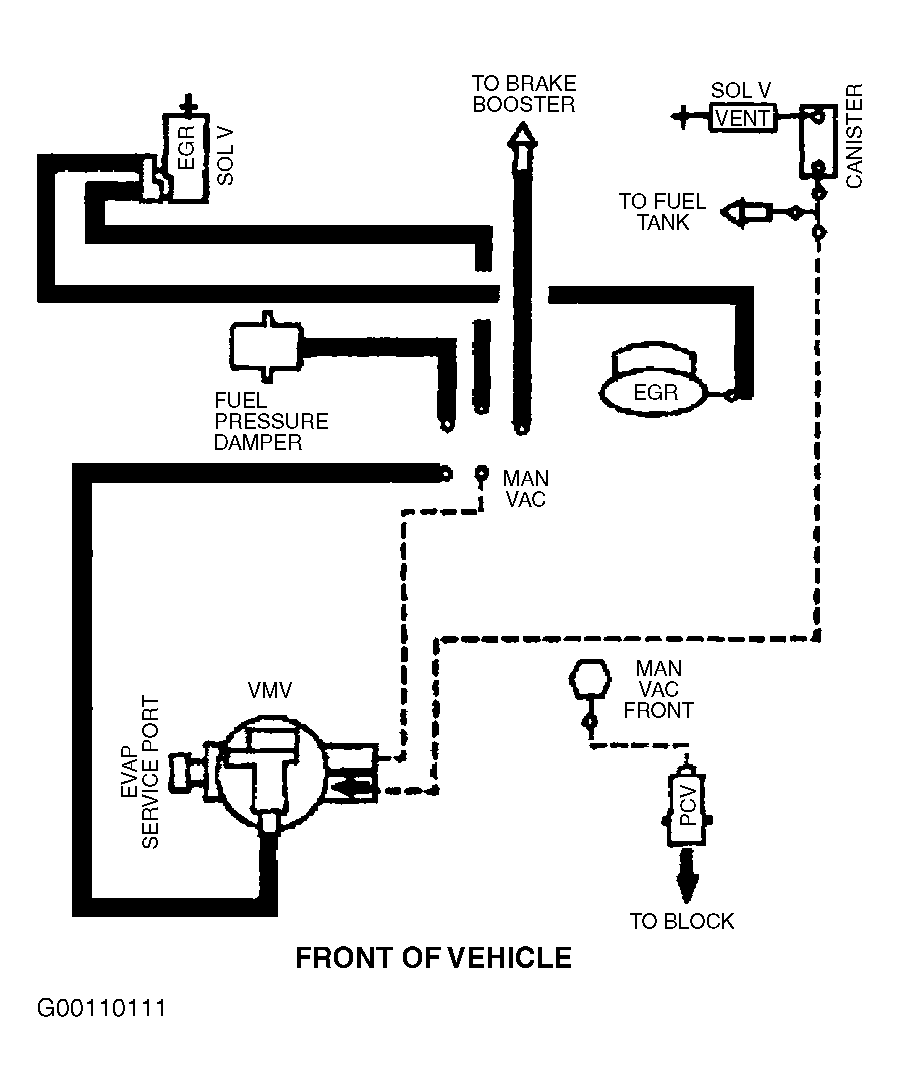 EGR
SOL V

TO BRAKE BOOSTER

SOL V
VENT
CANISTER

TO FUEL TANK

FUEL PRESSURE DAMPER

EGR

MAN VAC

VMV

EVAP SERVICE PORT

MAN VAC FRONT

PCV

TO BLOCK

FRONT OF VEHICLE

G00110111