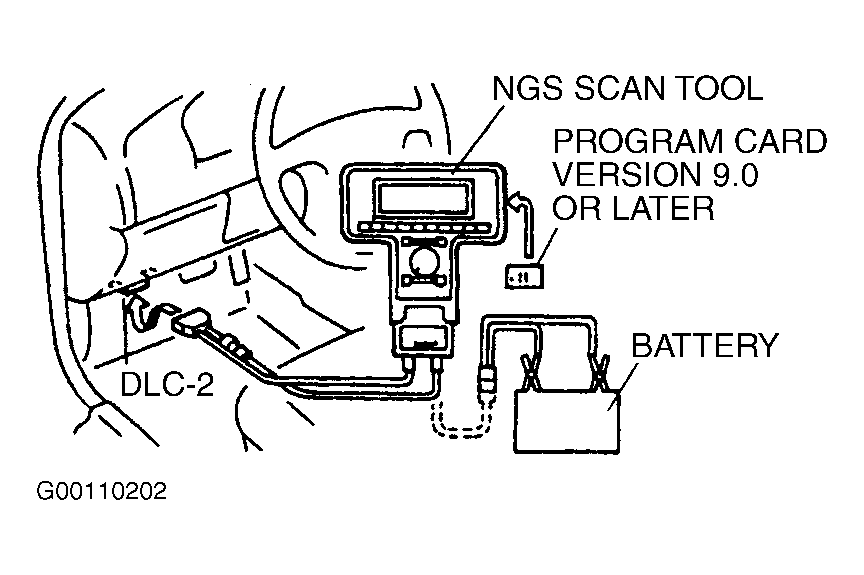 NGS SCAN TOOL

PROGRAM CARD VERSION 9.0 OR LATER

BATTERY

DLC-2

G00110202