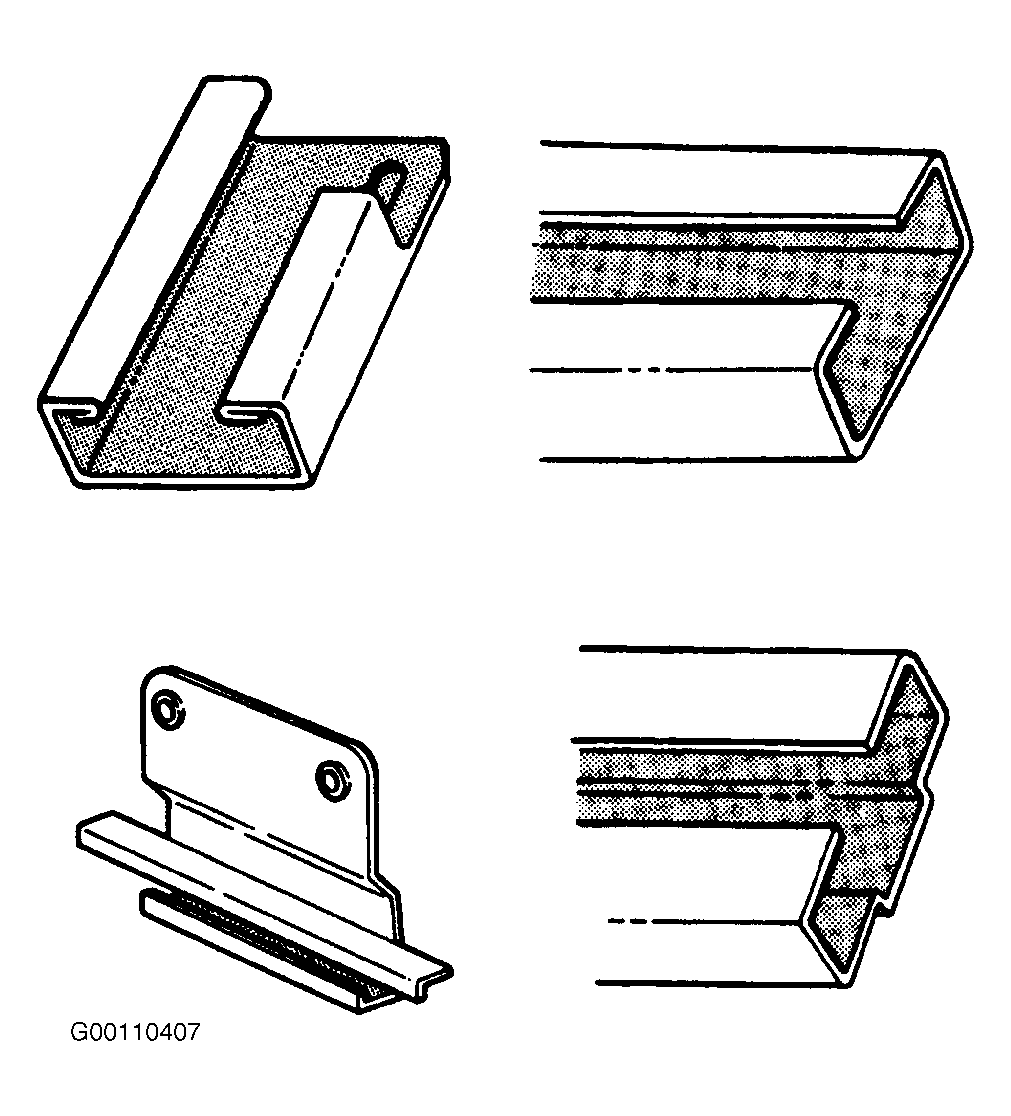 G00110407