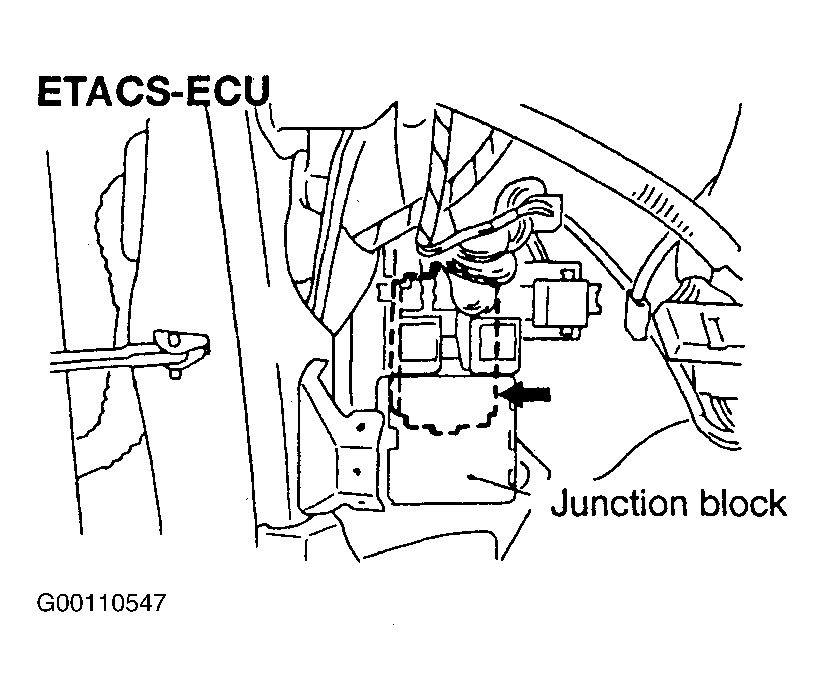 ETACS-ECU

Junction block

G00110547