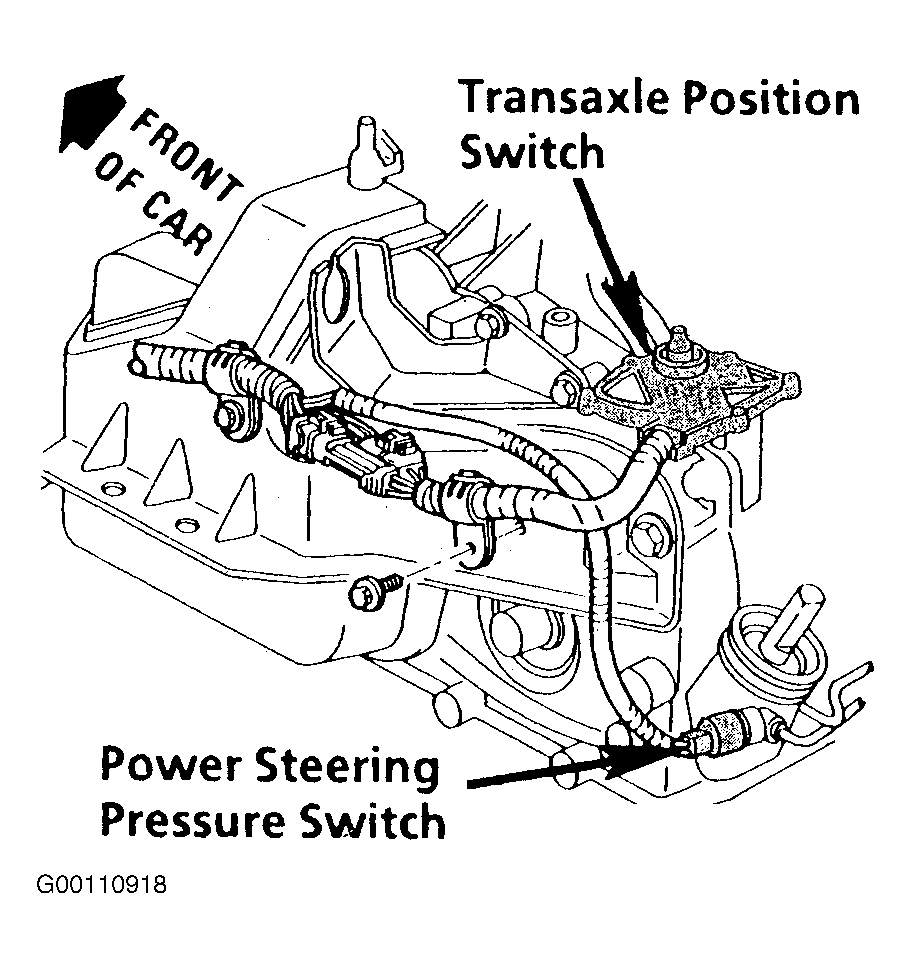 FRONT OF CAR

Transaxle Position Switch

Power Steering Pressure Switch

G00110918