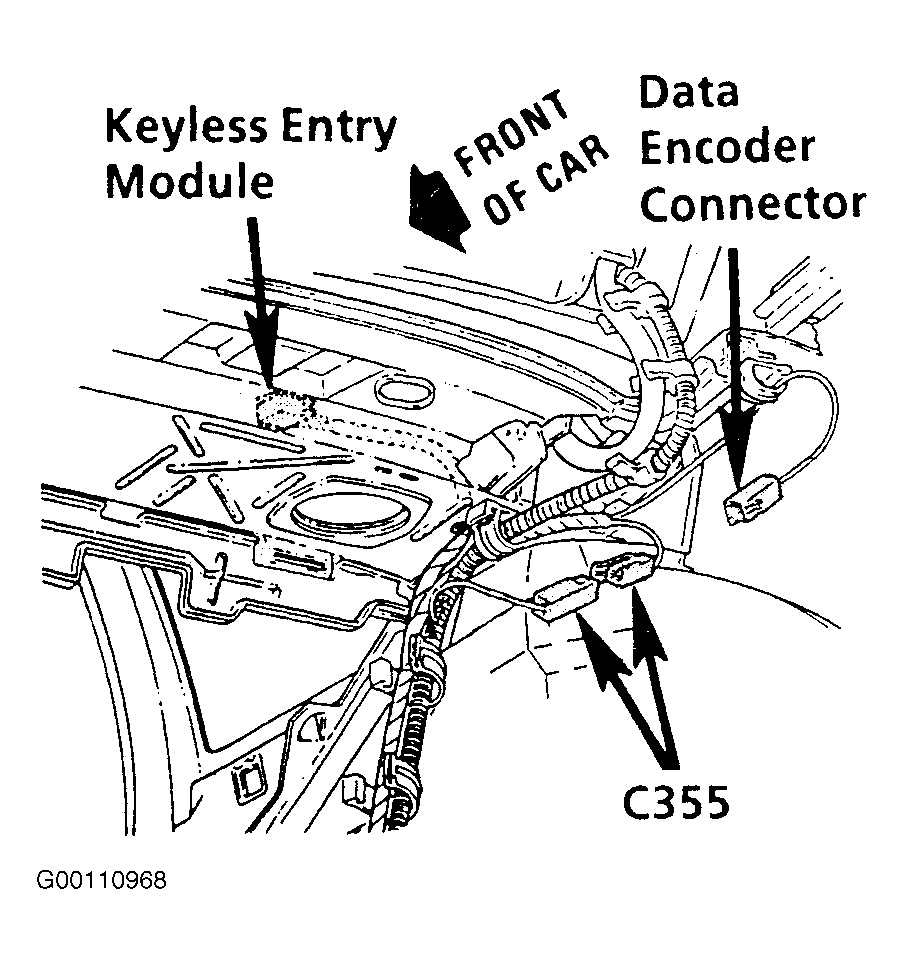 Keyless Entry Module

FRONT OF CAR

Data Encoder Connector

C355

G00110968