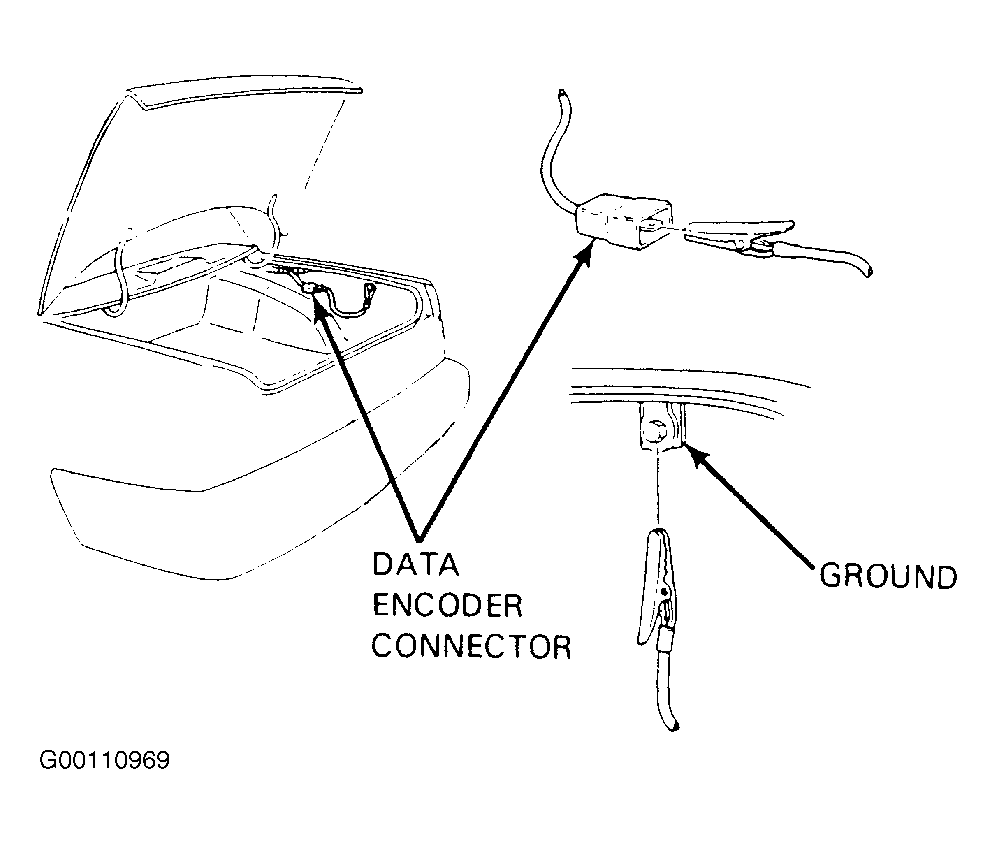 DATA
ENCODER
CONNECTOR

GROUND

G00110969