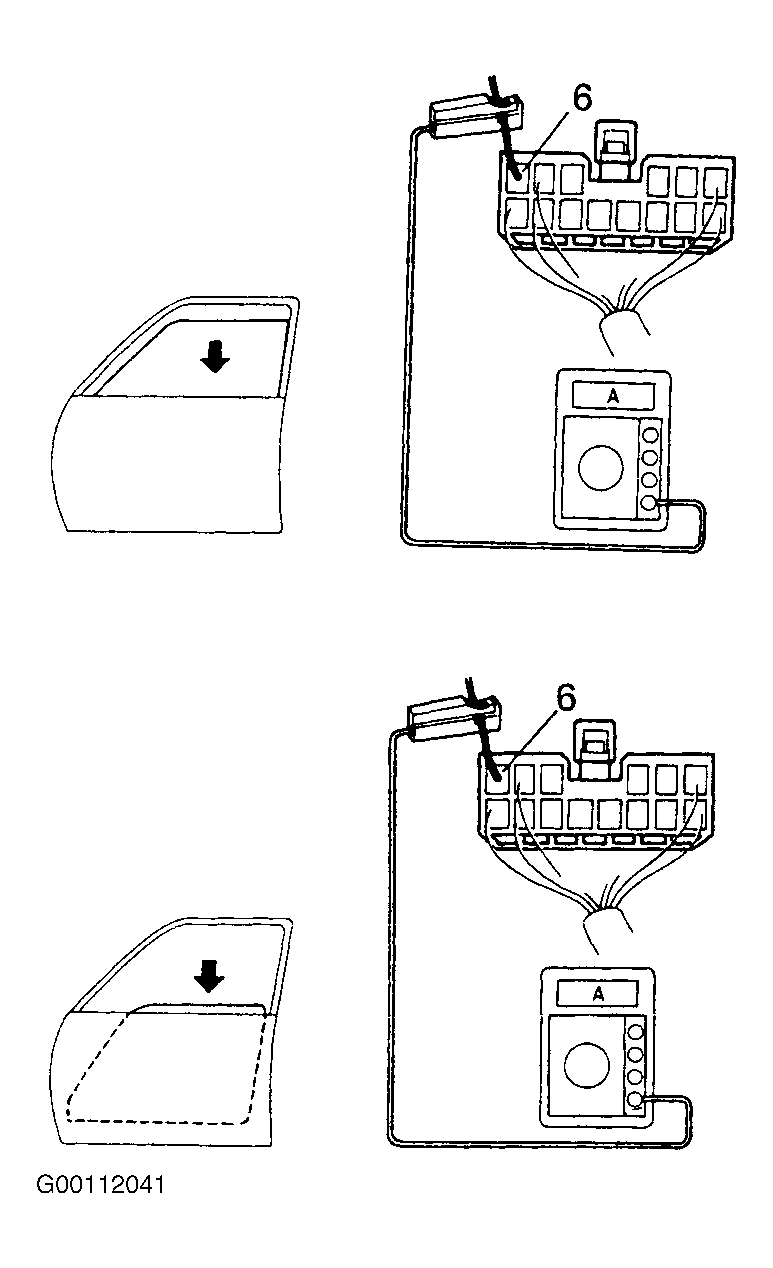 6

A

6

A

G00112041