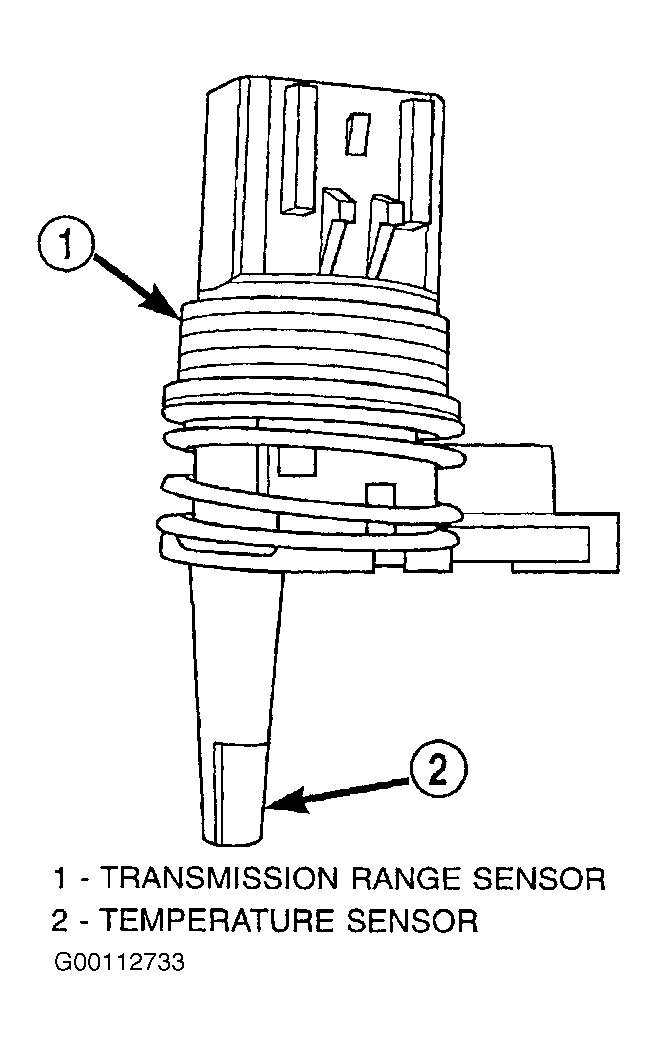 1

2

1 - TRANSMISSION RANGE SENSOR
2 - TEMPERATURE SENSOR

G00112733