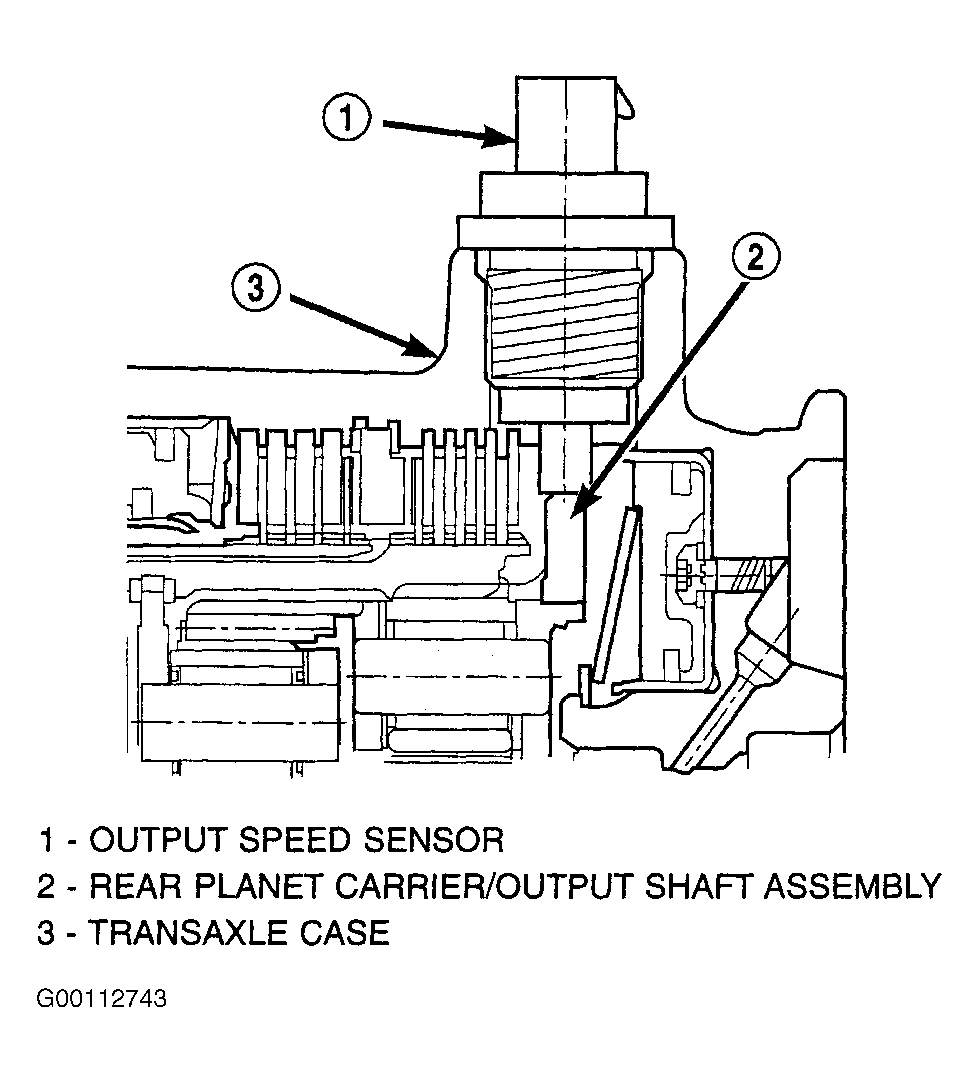 1

2

3

1 - OUTPUT SPEED SENSOR
2 - REAR PLANET CARRIER/OUTPUT SHAFT ASSEMBLY
3 - TRANSAXLE CASE

G00112743