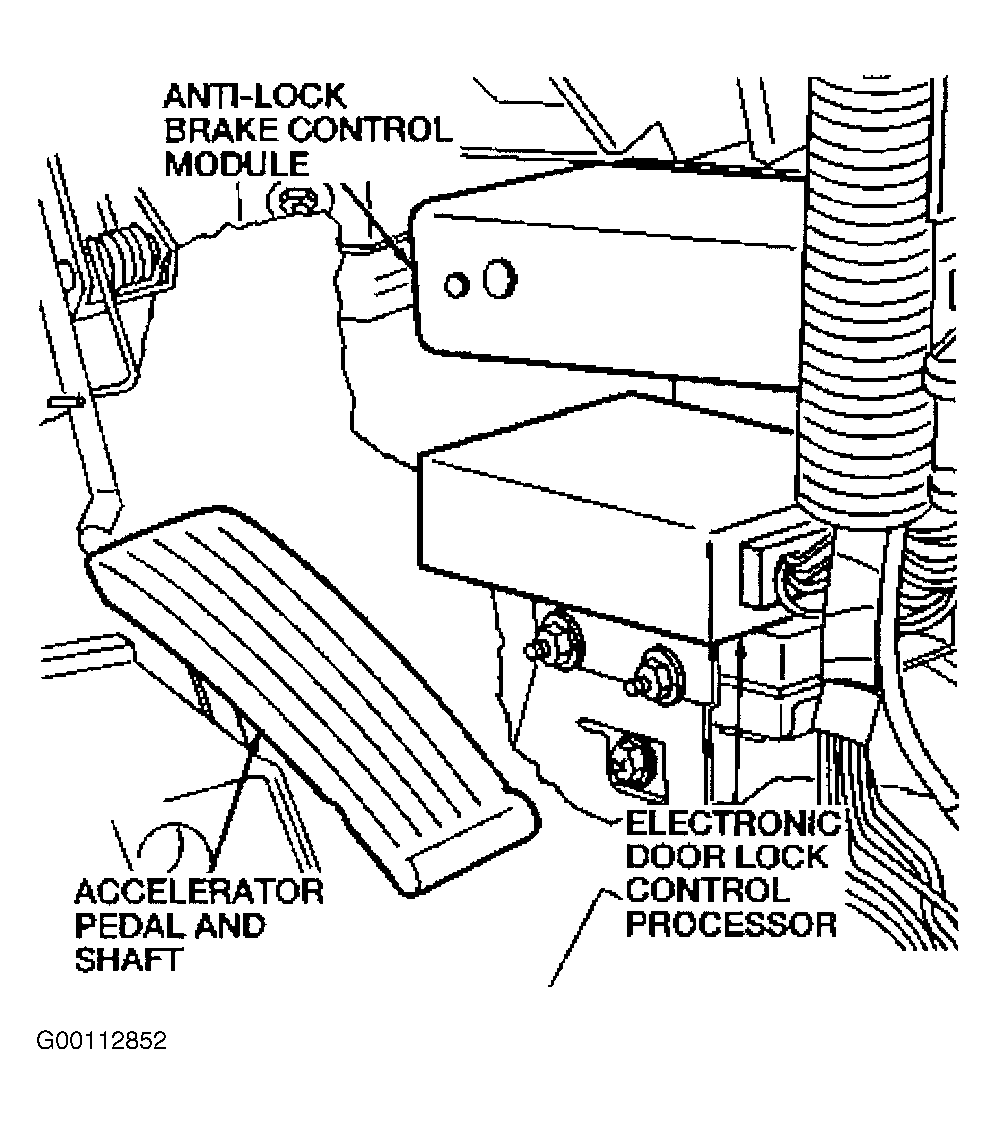 ANTI-LOCK BRAKE CONTROL MODULE

ACCELERATOR PEDAL AND SHAFT

ELECTRONIC DOOR LOCK CONTROL PROCESSOR

G00112852