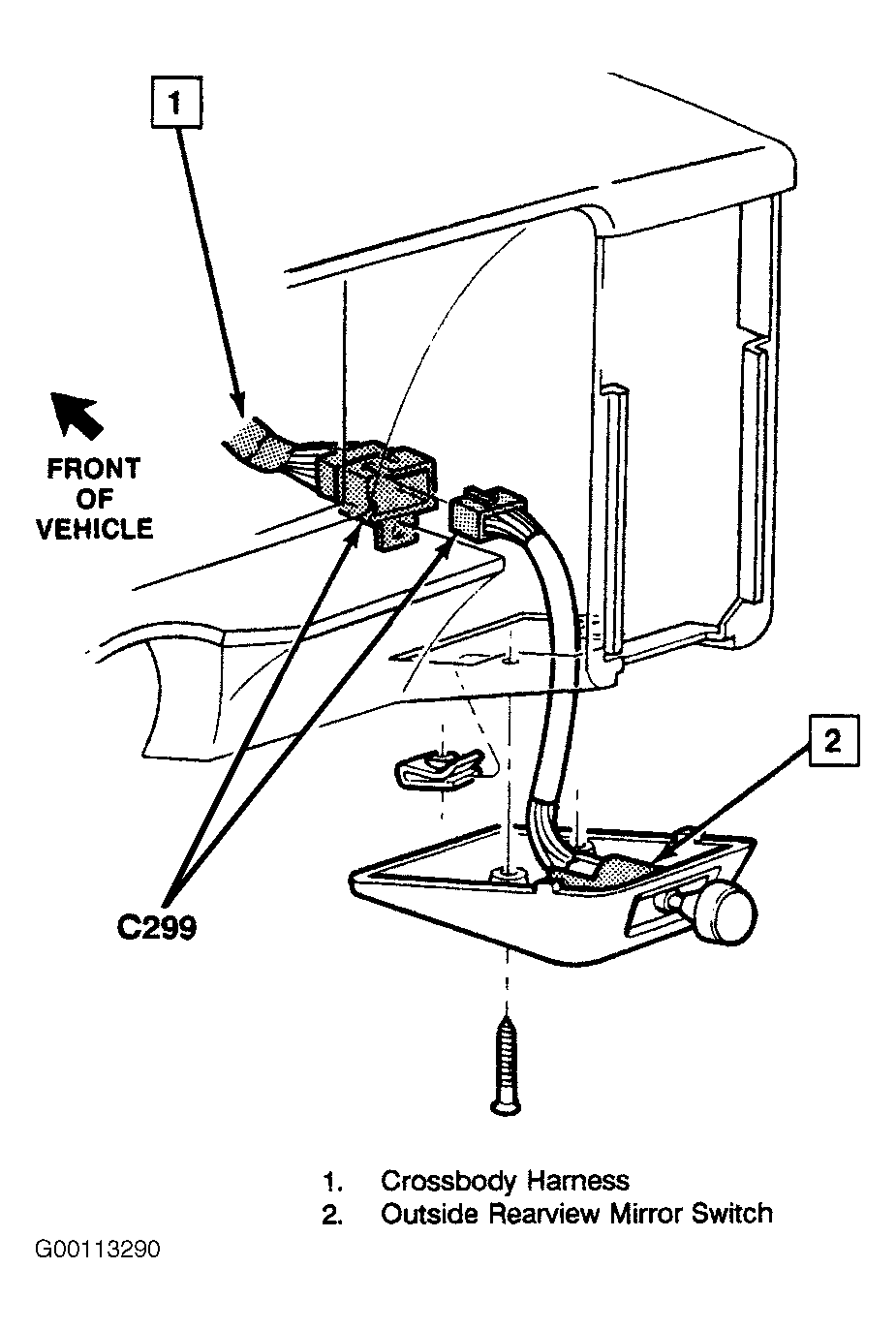 1

FRONT OF VEHICLE

2

C299

1. Crossbody Harness
2. Outside Rearview Mirror Switch

G00113290