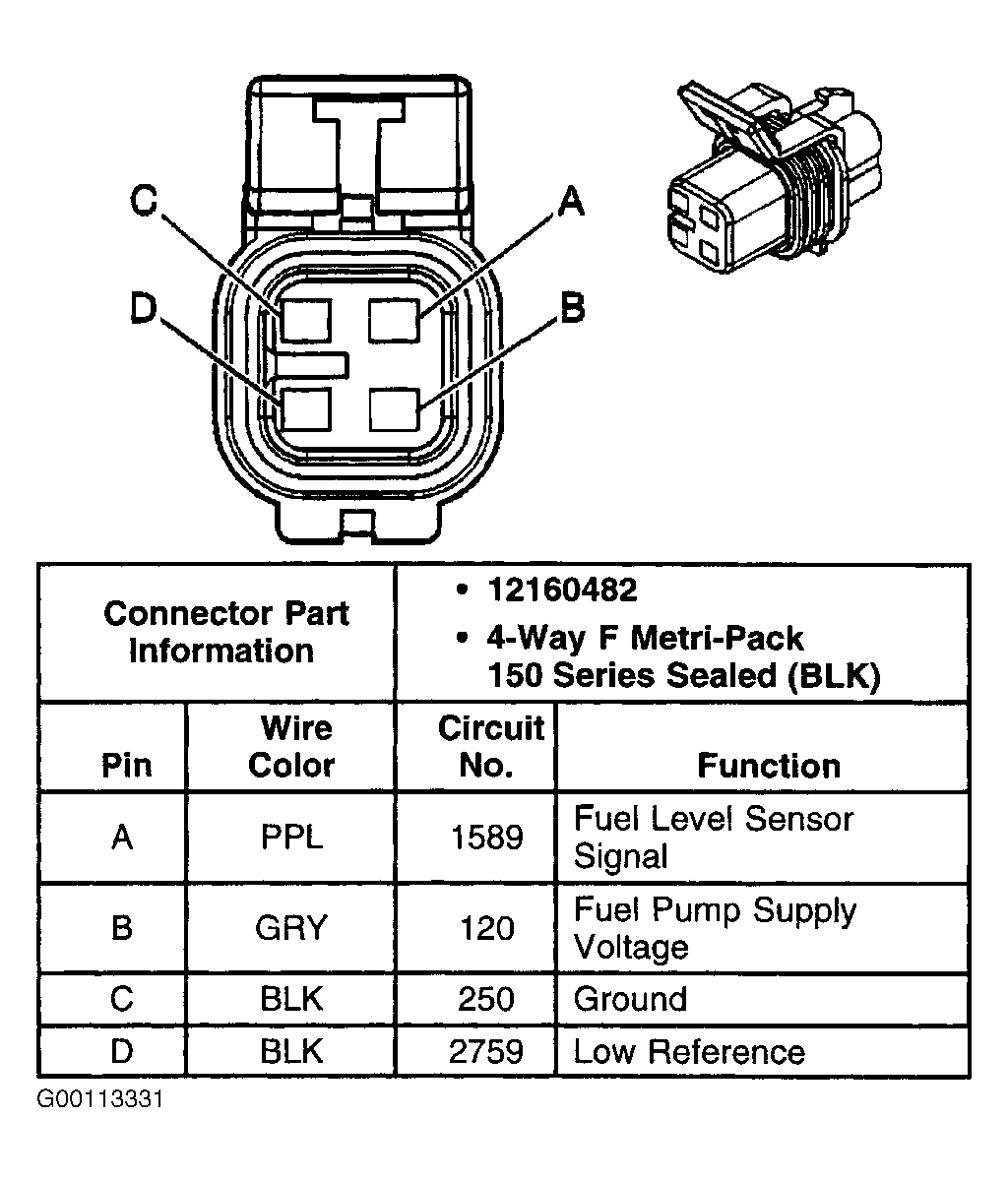 C
A
D
B

| Connector Part Information | | • 12160482 • 4-Way F Metri-Pack 150 Series Sealed (BLK) | |
|---|---|---|---|
| Pin | Wire Color | Circuit No. | Function |
| A | PPL | 1589 | Fuel Level Sensor Signal |
| B | GRY | 120 | Fuel Pump Supply Voltage |
| C | BLK | 250 | Ground |
| D | BLK | 2759 | Low Reference |

G00113331