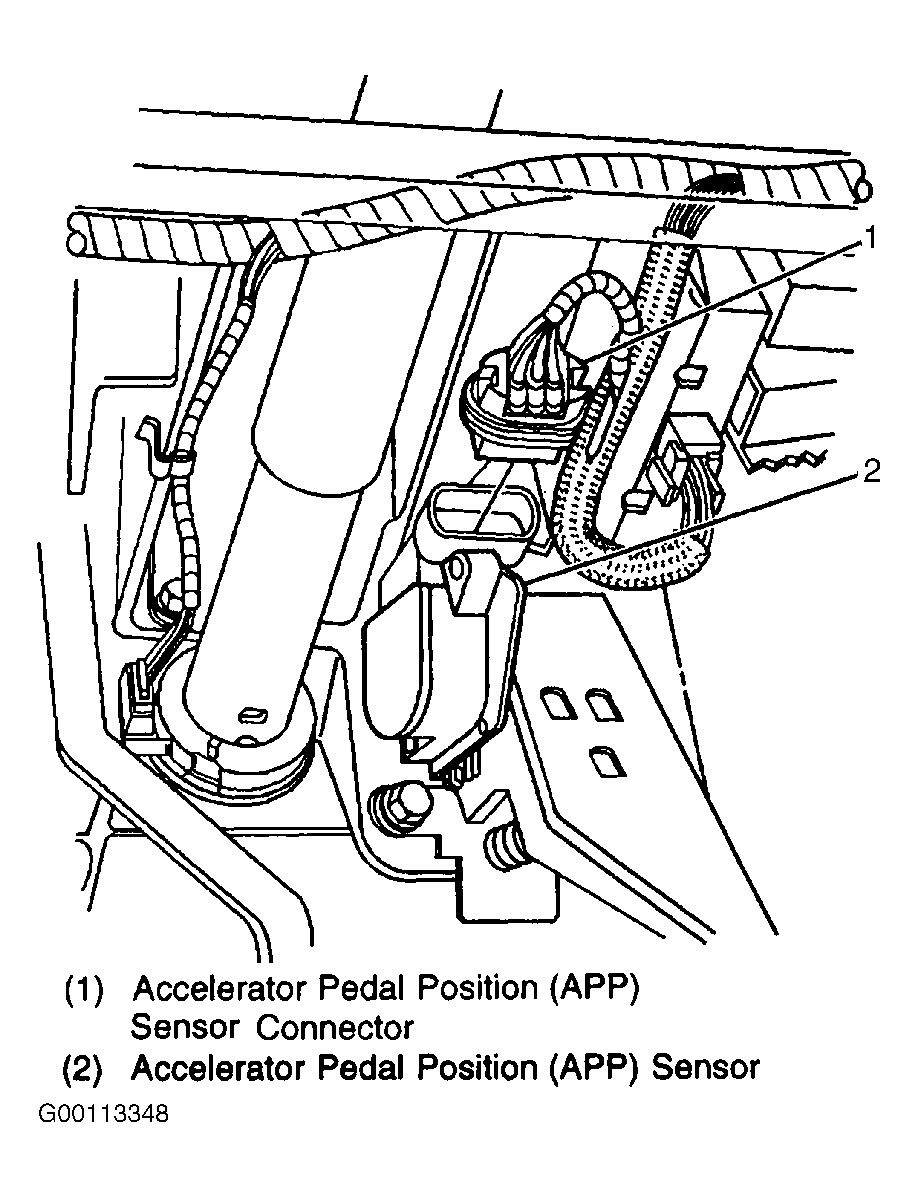 1

2

(1) Accelerator Pedal Position (APP) Sensor Connector
(2) Accelerator Pedal Position (APP) Sensor

G00113348