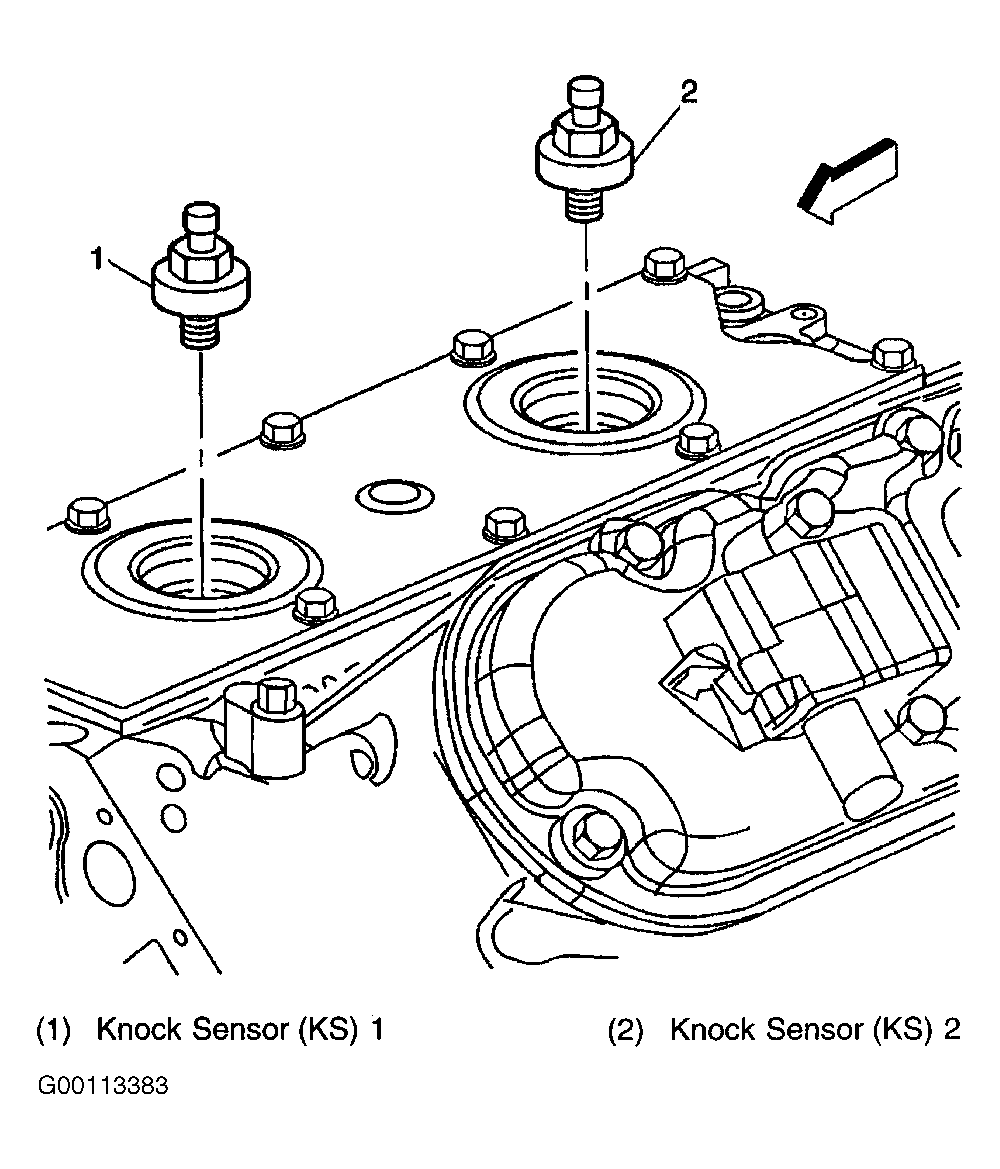 2

1

(1) Knock Sensor (KS) 1

(2) Knock Sensor (KS) 2

G00113383