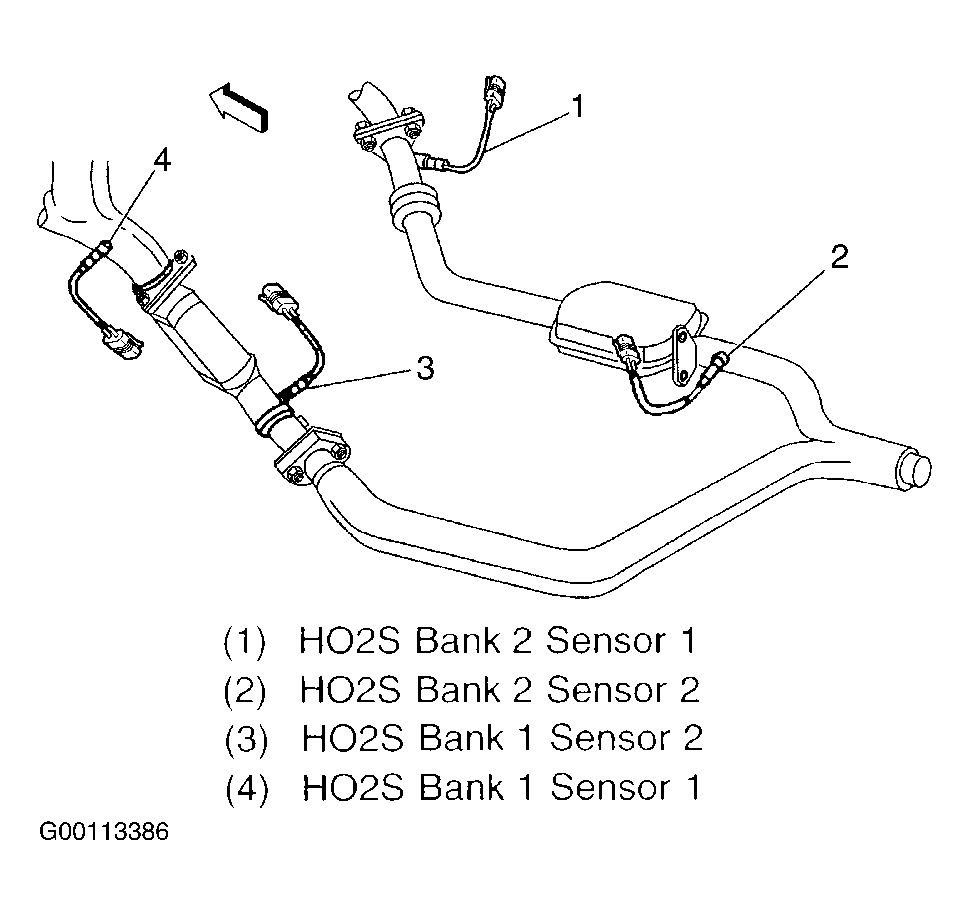 1
4
2
3

(1) HO2S Bank 2 Sensor 1
(2) HO2S Bank 2 Sensor 2
(3) HO2S Bank 1 Sensor 2
(4) HO2S Bank 1 Sensor 1

G00113386