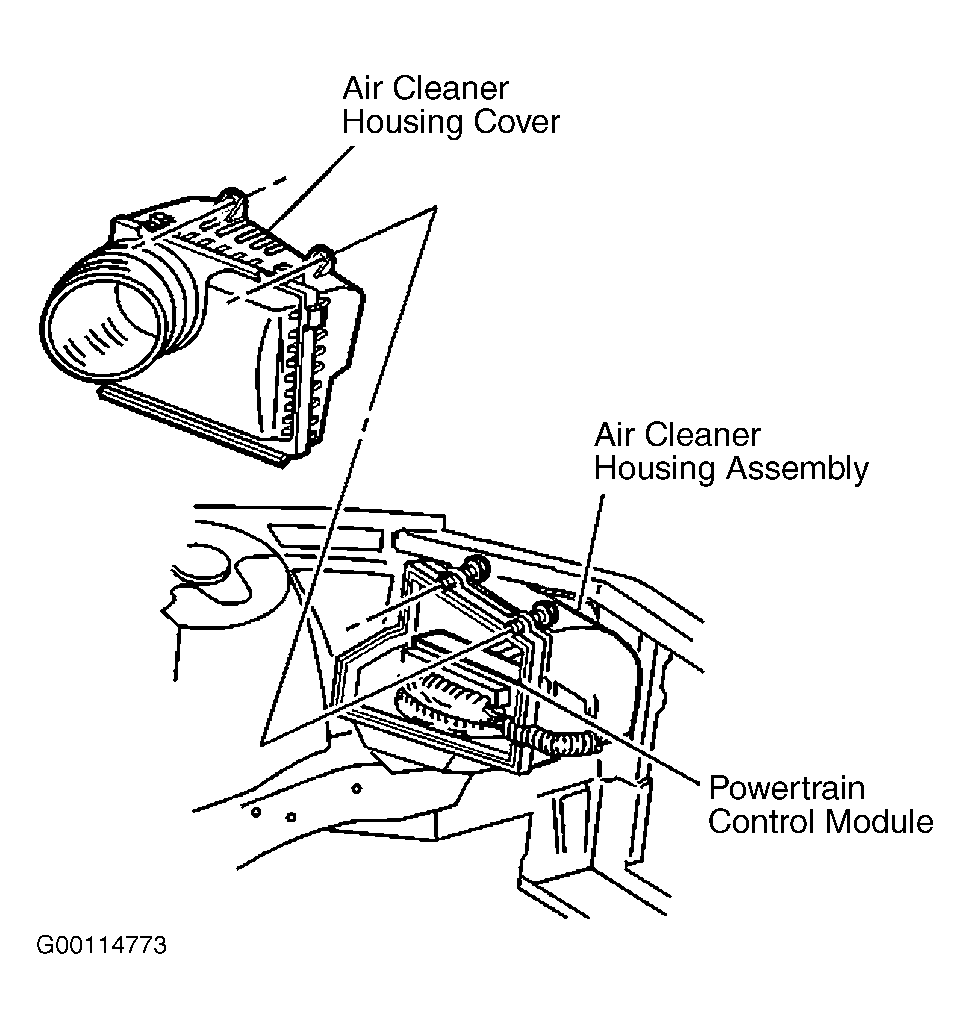 Air Cleaner Housing Cover

Air Cleaner Housing Assembly

Powertrain Control Module

G00114773