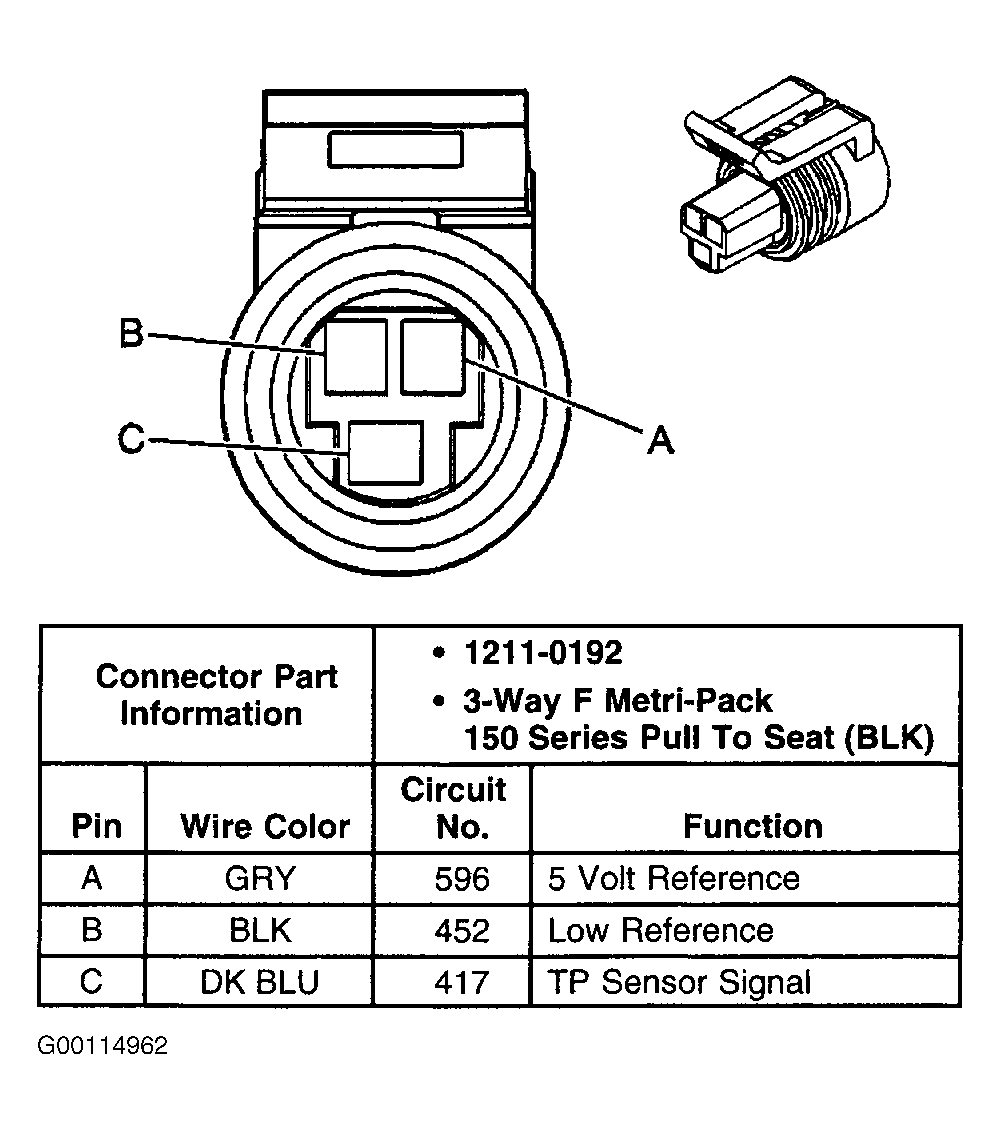 B

C

A

| Connector Part Information | | • 1211-0192 • 3-Way F Metri-Pack 150 Series Pull To Seat (BLK) | |
|---|---|---|---|
| Pin | Wire Color | Circuit No. | Function |
| A | GRY | 596 | 5 Volt Reference |
| B | BLK | 452 | Low Reference |
| C | DK BLU | 417 | TP Sensor Signal |

G00114962