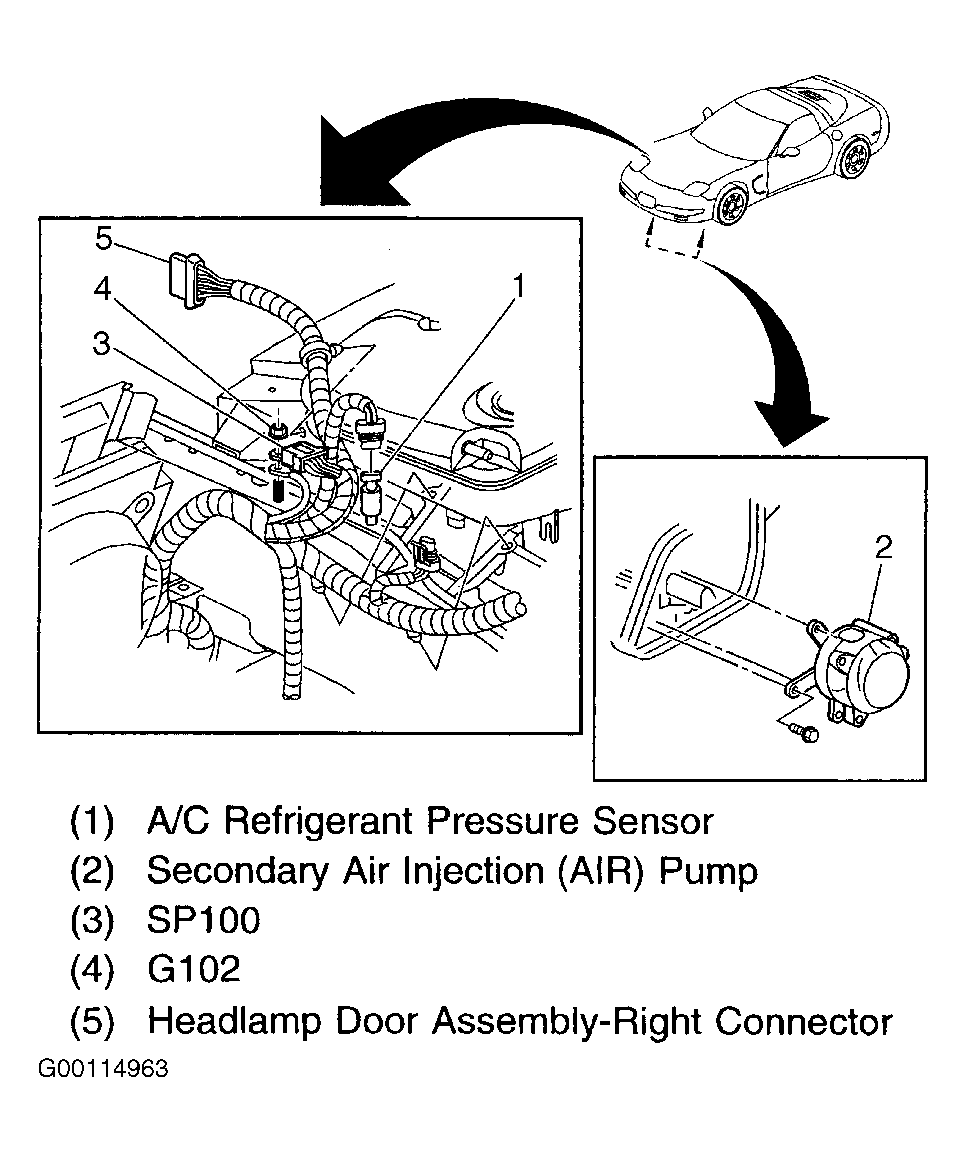 5
4
3
1
2

(1) A/C Refrigerant Pressure Sensor
(2) Secondary Air Injection (AIR) Pump
(3) SP100
(4) G102
(5) Headlamp Door Assembly-Right Connector

G00114963