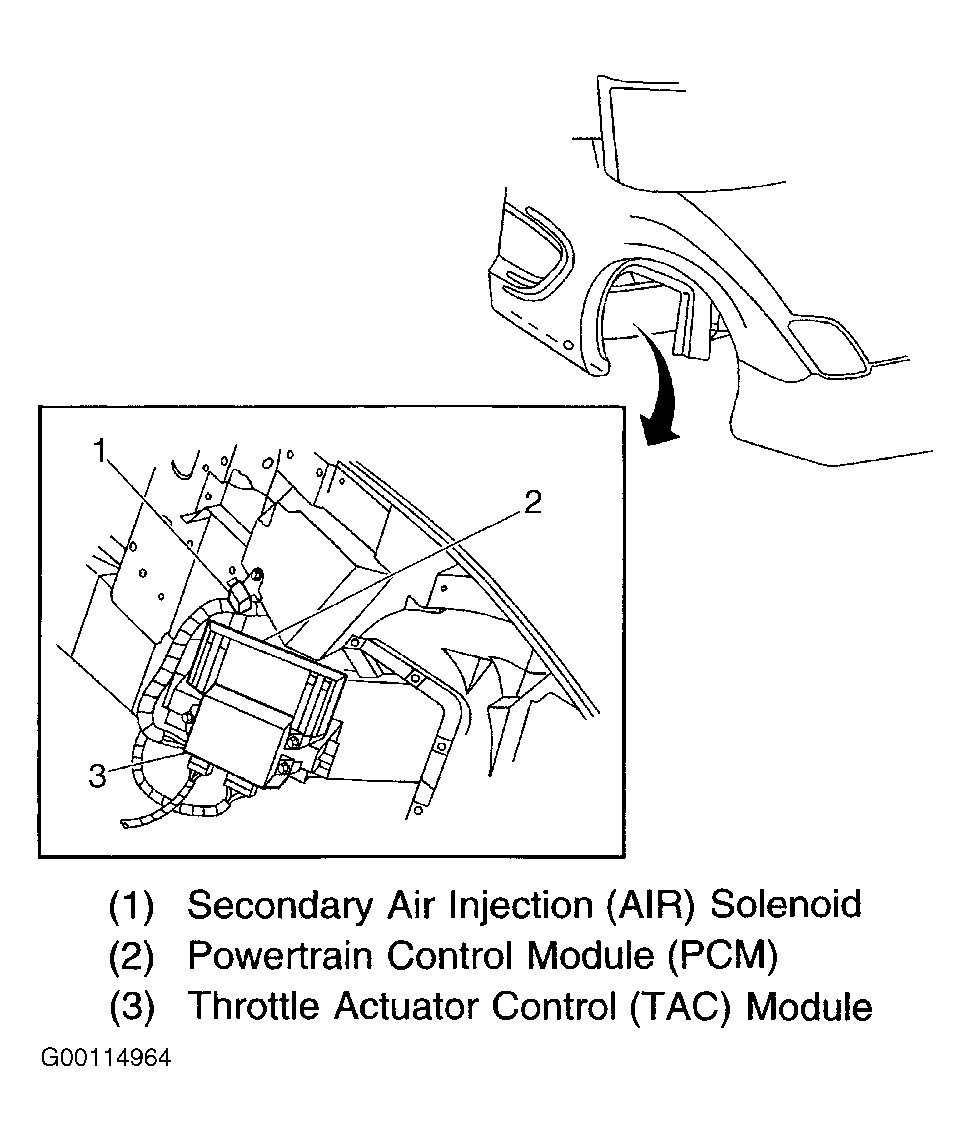 1
2
3

(1) Secondary Air Injection (AIR) Solenoid
(2) Powertrain Control Module (PCM)
(3) Throttle Actuator Control (TAC) Module

G00114964