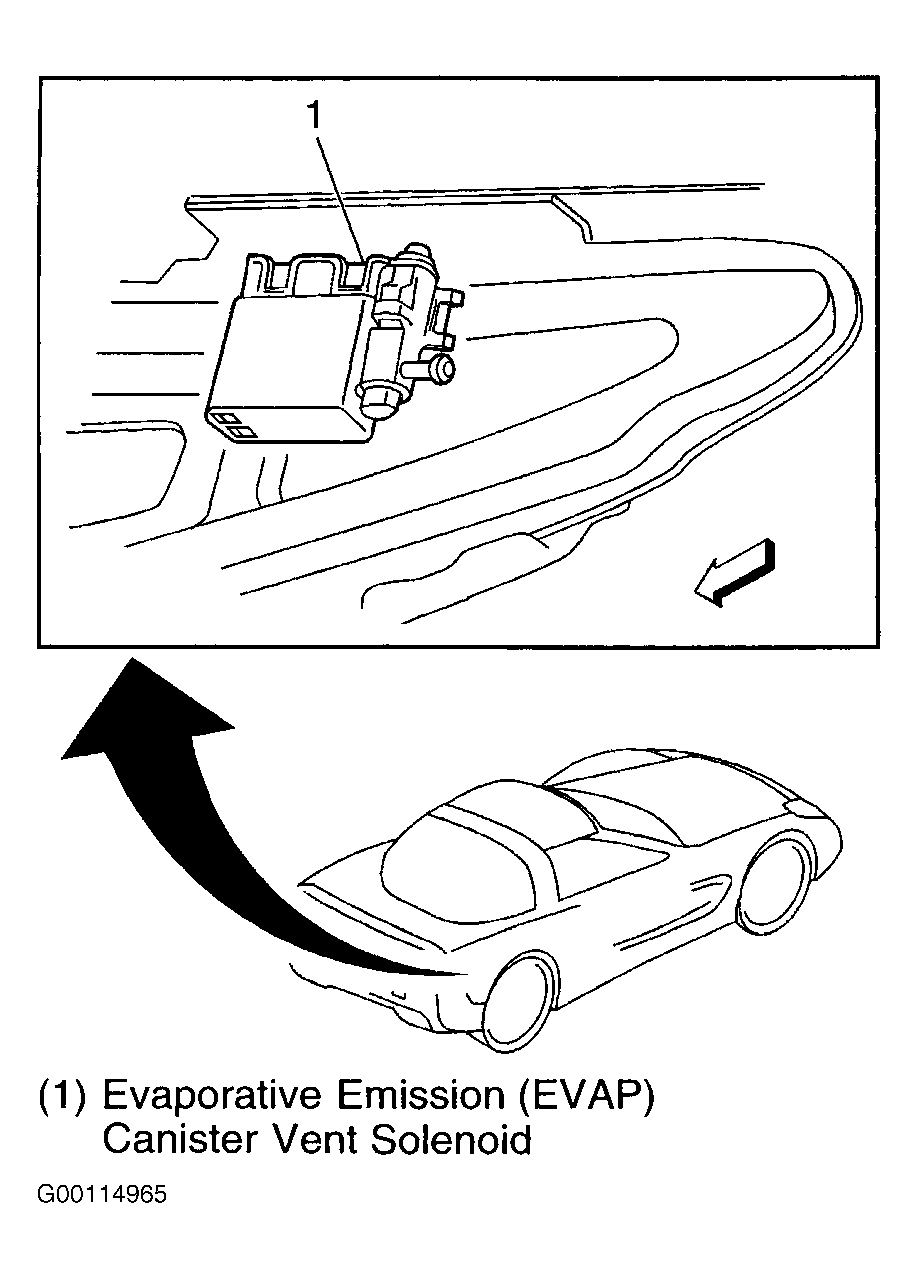 1

(1) Evaporative Emission (EVAP) Canister Vent Solenoid

G00114965