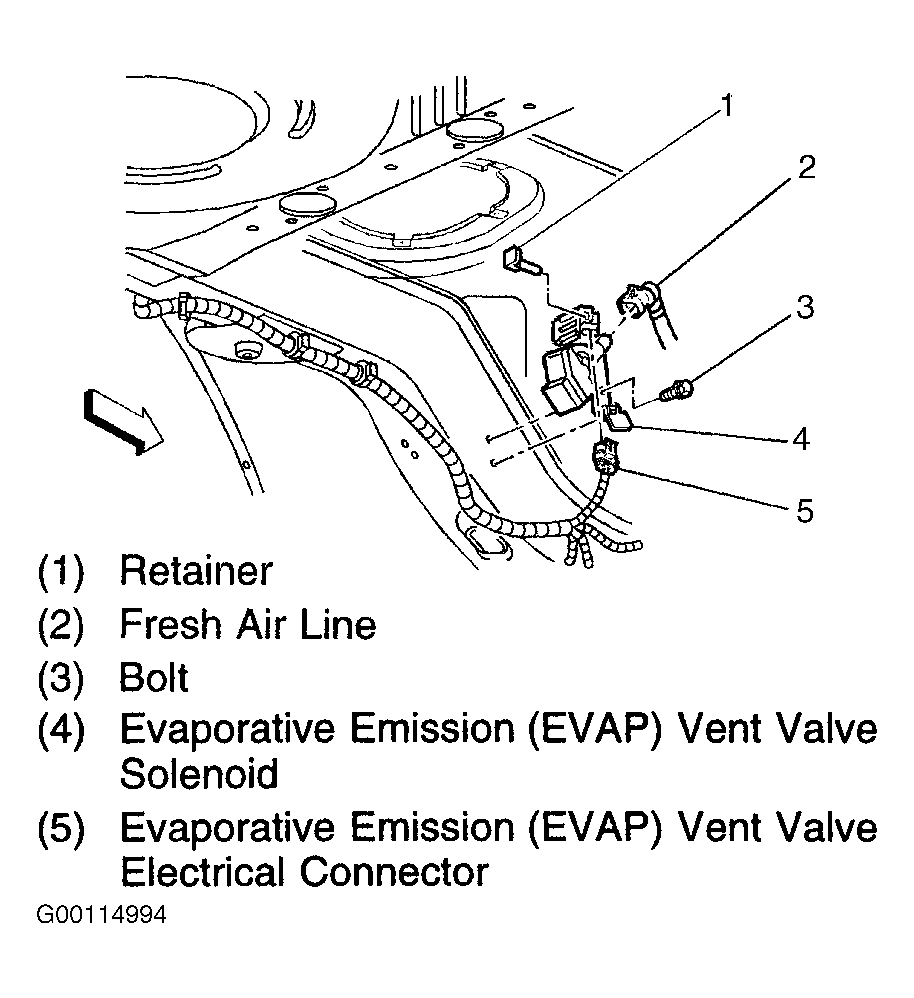 1
2
3
4
5

(1) Retainer
(2) Fresh Air Line
(3) Bolt
(4) Evaporative Emission (EVAP) Vent Valve Solenoid
(5) Evaporative Emission (EVAP) Vent Valve Electrical Connector

G00114994