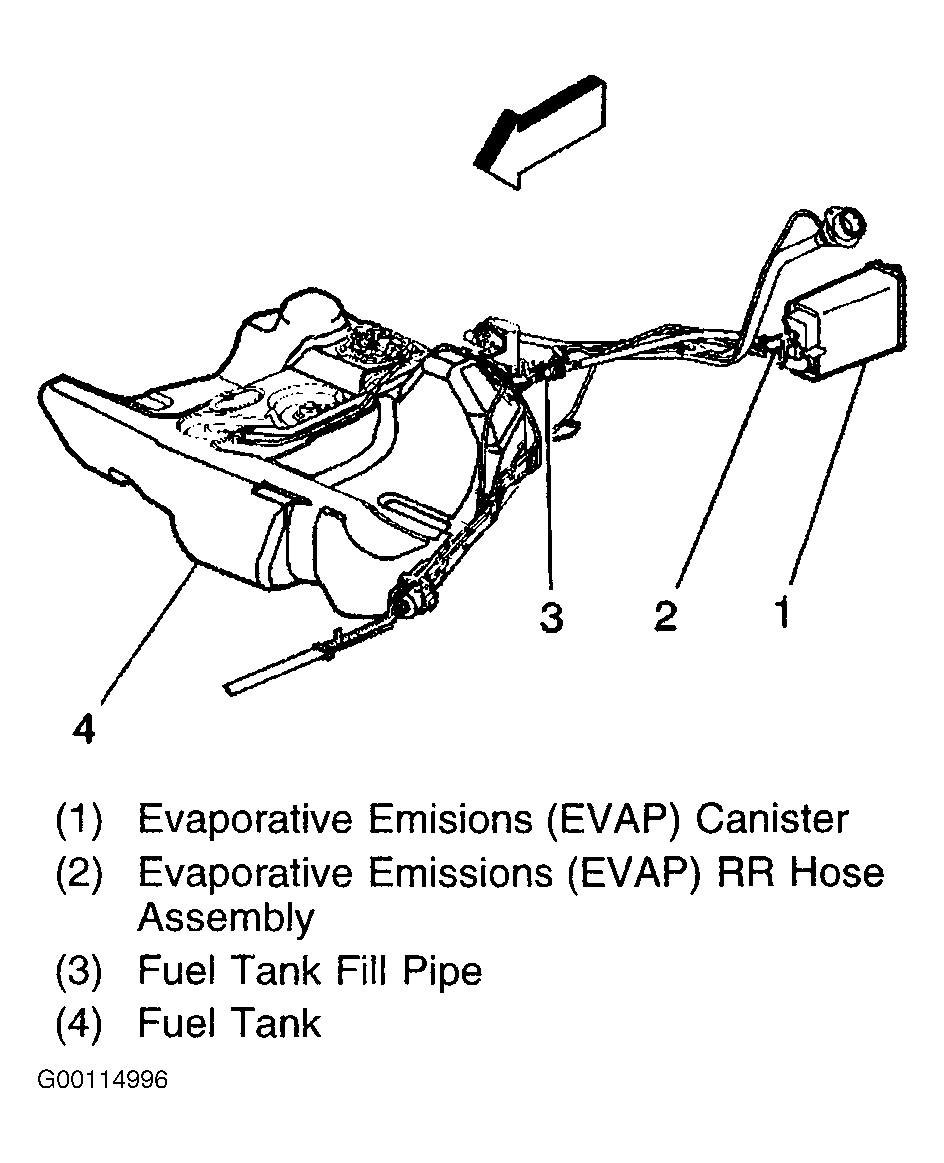 3
2
1
4

(1) Evaporative Emisions (EVAP) Canister
(2) Evaporative Emissions (EVAP) RR Hose Assembly
(3) Fuel Tank Fill Pipe
(4) Fuel Tank

G00114996