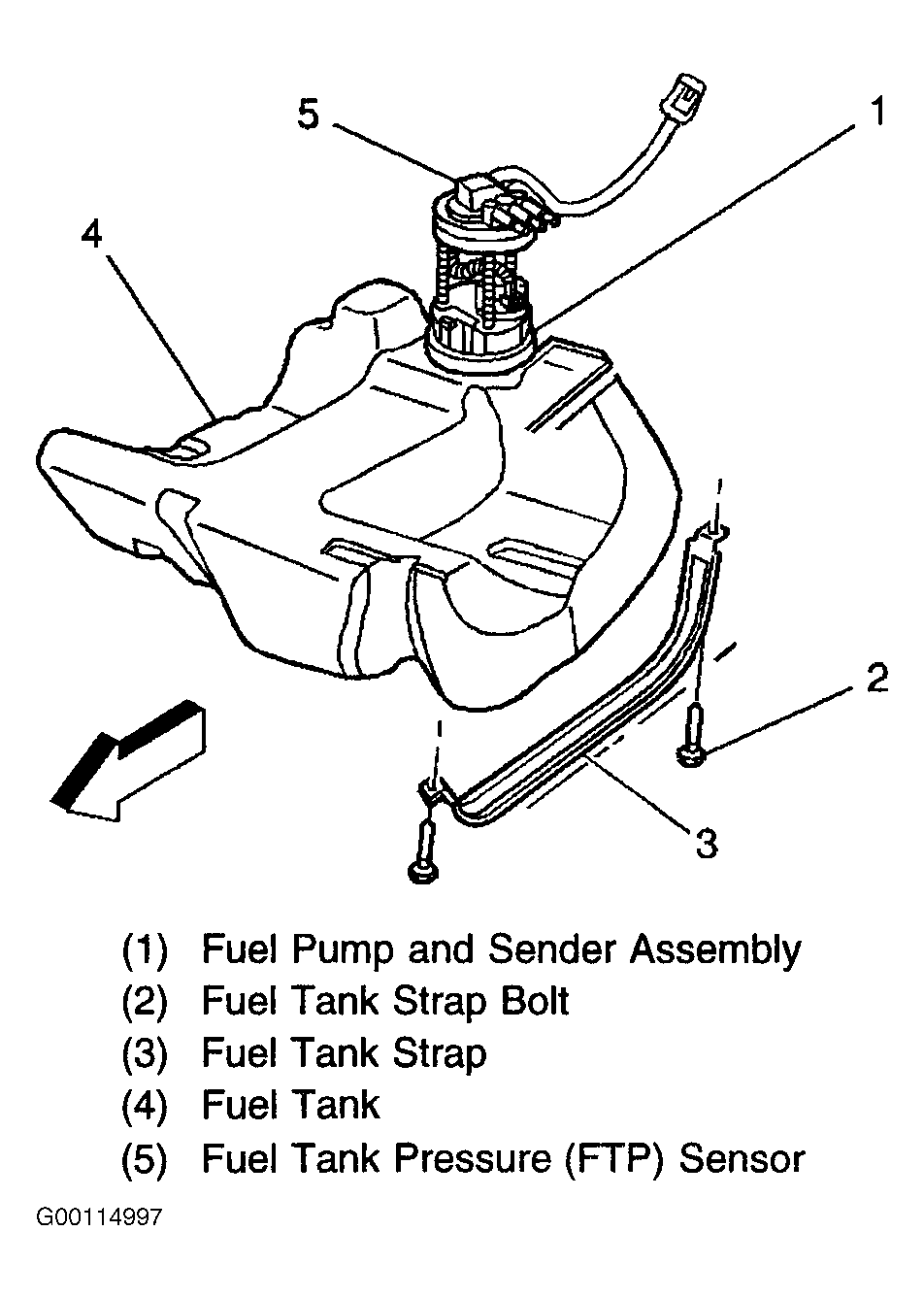 5

1

4

2

3

(1) Fuel Pump and Sender Assembly
(2) Fuel Tank Strap Bolt
(3) Fuel Tank Strap
(4) Fuel Tank
(5) Fuel Tank Pressure (FTP) Sensor

G00114997