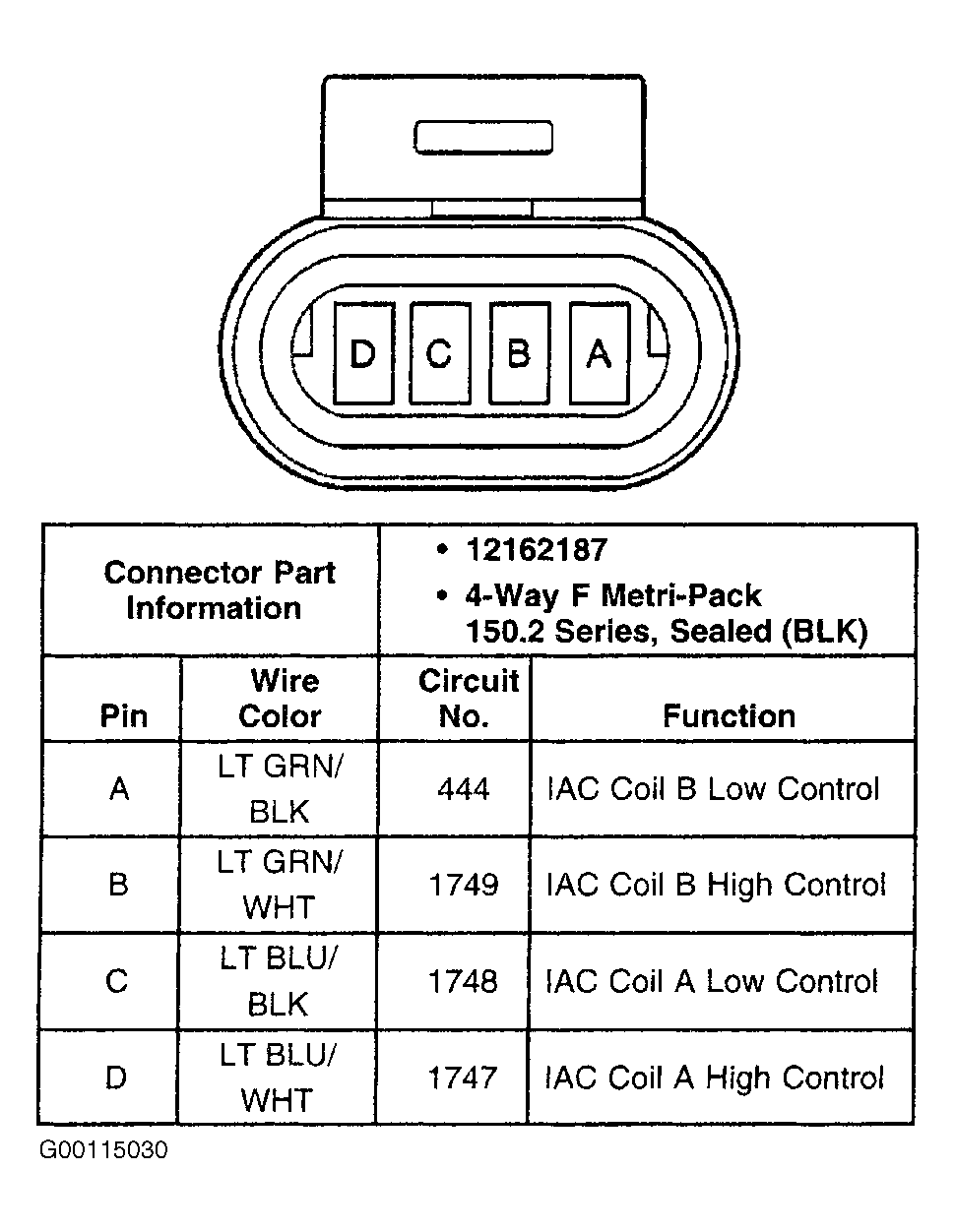 D C B A

| Connector Part Information | | • 12162187 • 4-Way F Metri-Pack 150.2 Series, Sealed (BLK) | |
|---|---|---|---|
| Pin | Wire Color | Circuit No. | Function |
| A | LT GRN/ BLK | 444 | IAC Coil B Low Control |
| B | LT GRN/ WHT | 1749 | IAC Coil B High Control |
| C | LT BLU/ BLK | 1748 | IAC Coil A Low Control |
| D | LT BLU/ WHT | 1747 | IAC Coil A High Control |

G00115030