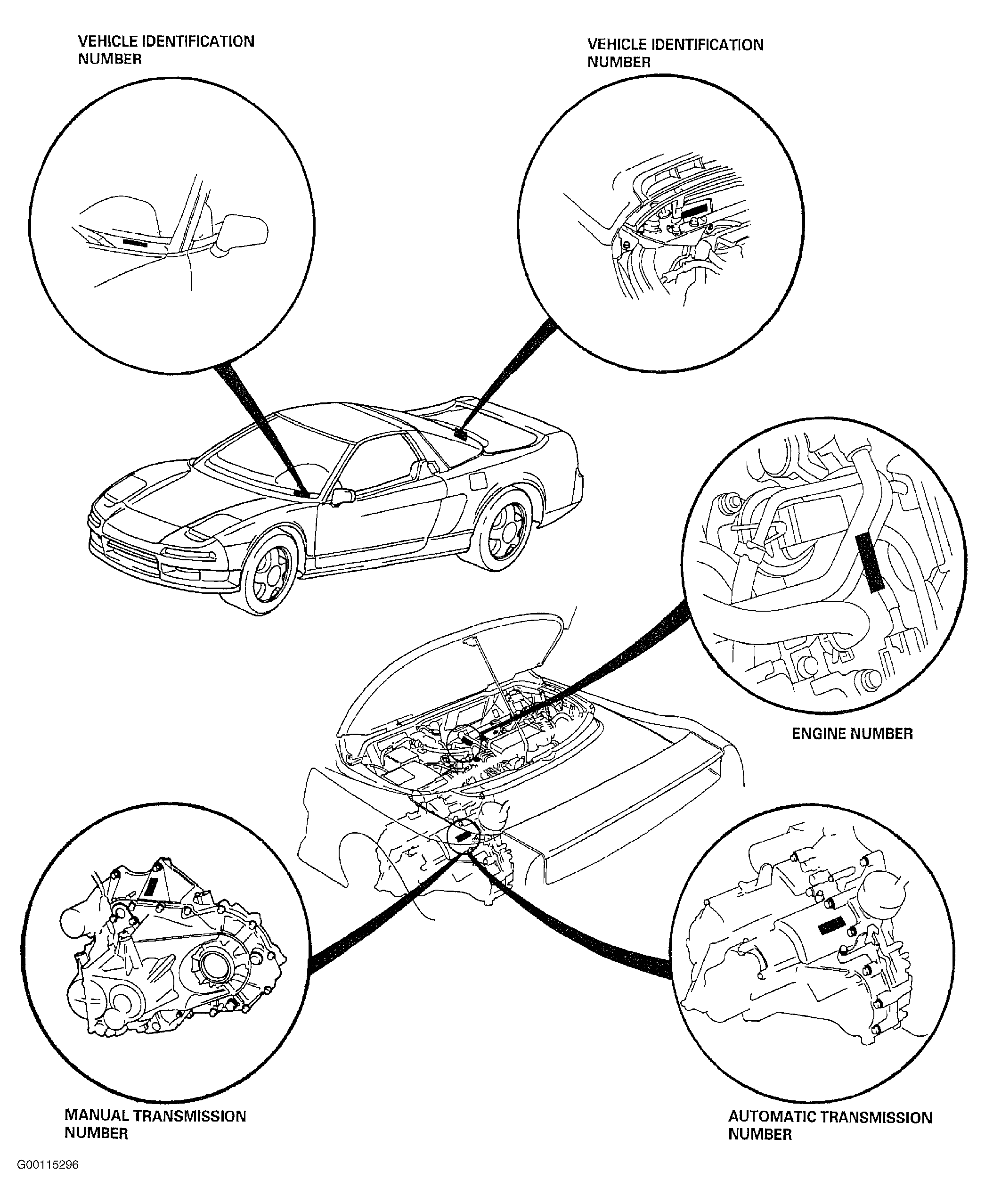 VEHICLE IDENTIFICATION NUMBER

VEHICLE IDENTIFICATION NUMBER

ENGINE NUMBER

MANUAL TRANSMISSION NUMBER

AUTOMATIC TRANSMISSION NUMBER

G00115296