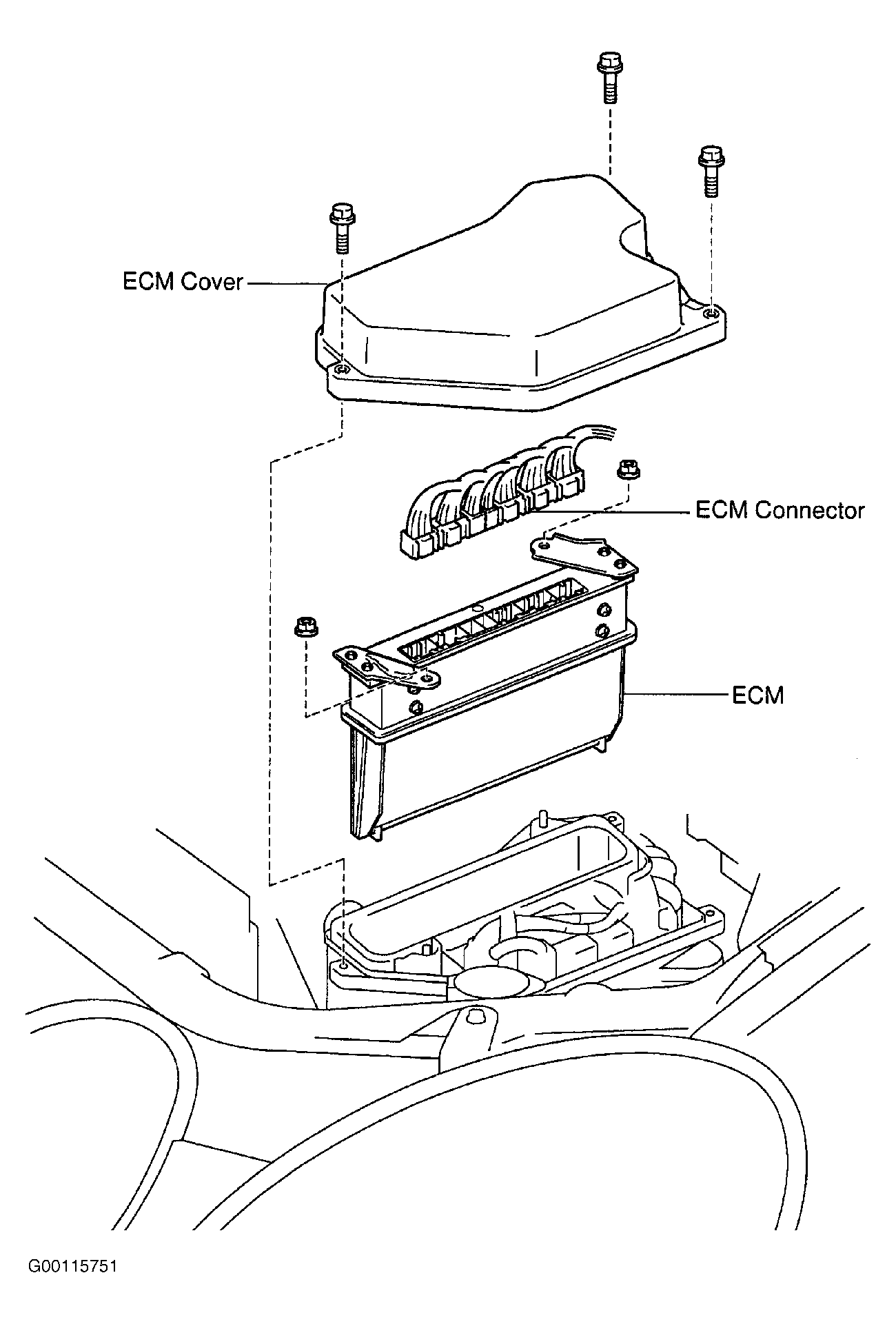 ECM Cover
ECM Connector
ECM
G00115751