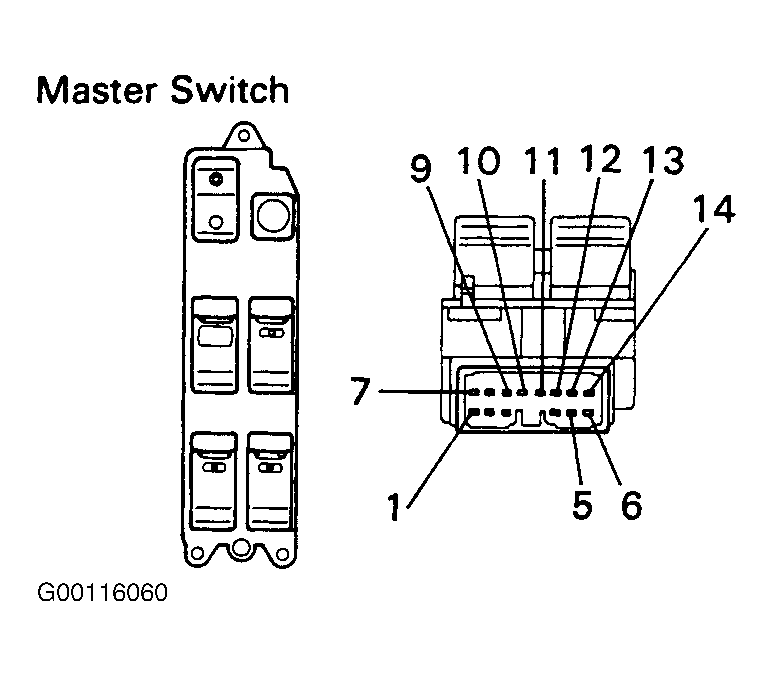 Master Switch

9 10 11 12 13
14
7
1
5 6

G00116060