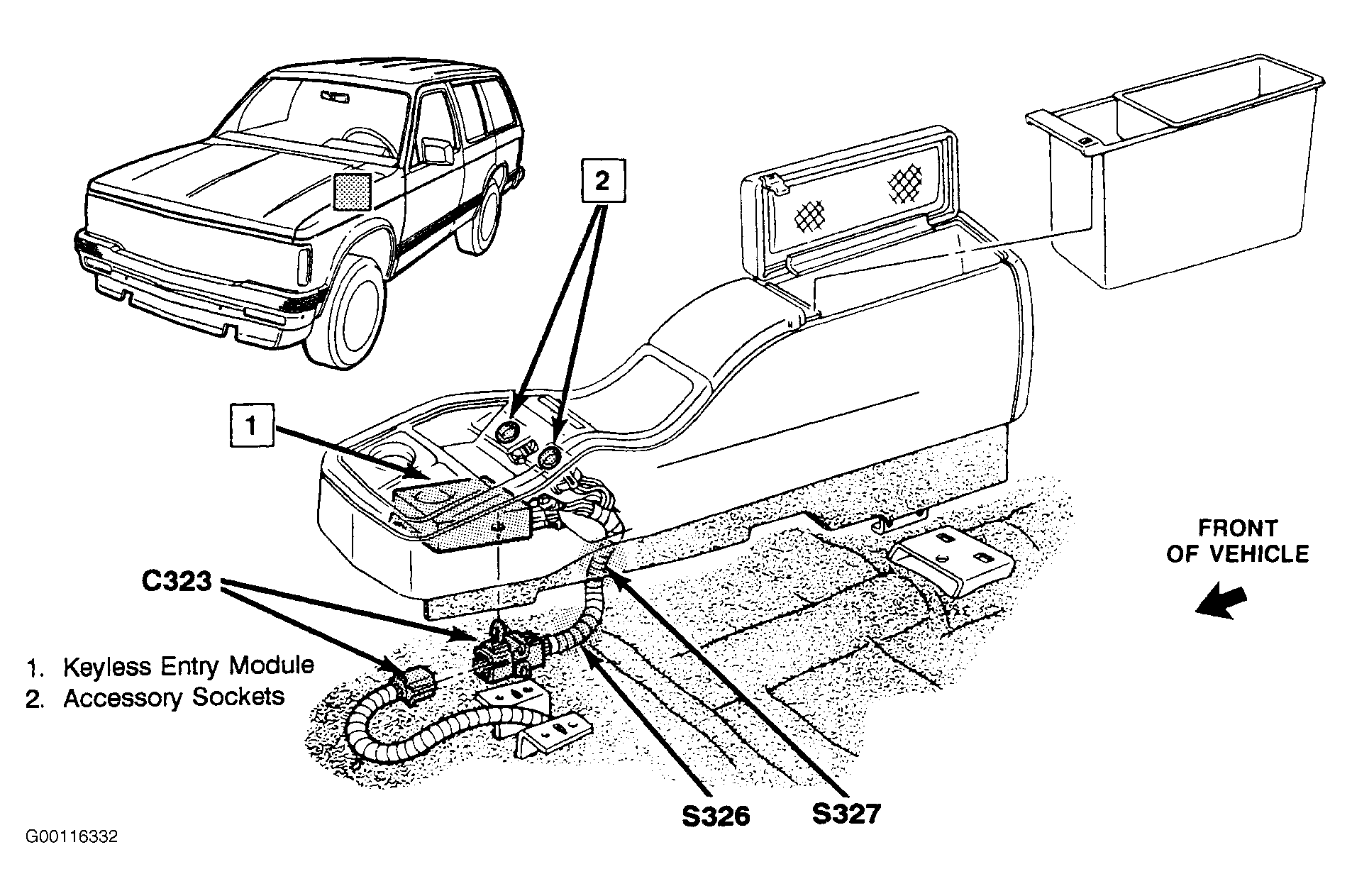 2

1

FRONT OF VEHICLE

C323

1. Keyless Entry Module
2. Accessory Sockets

S326

S327

G00116332