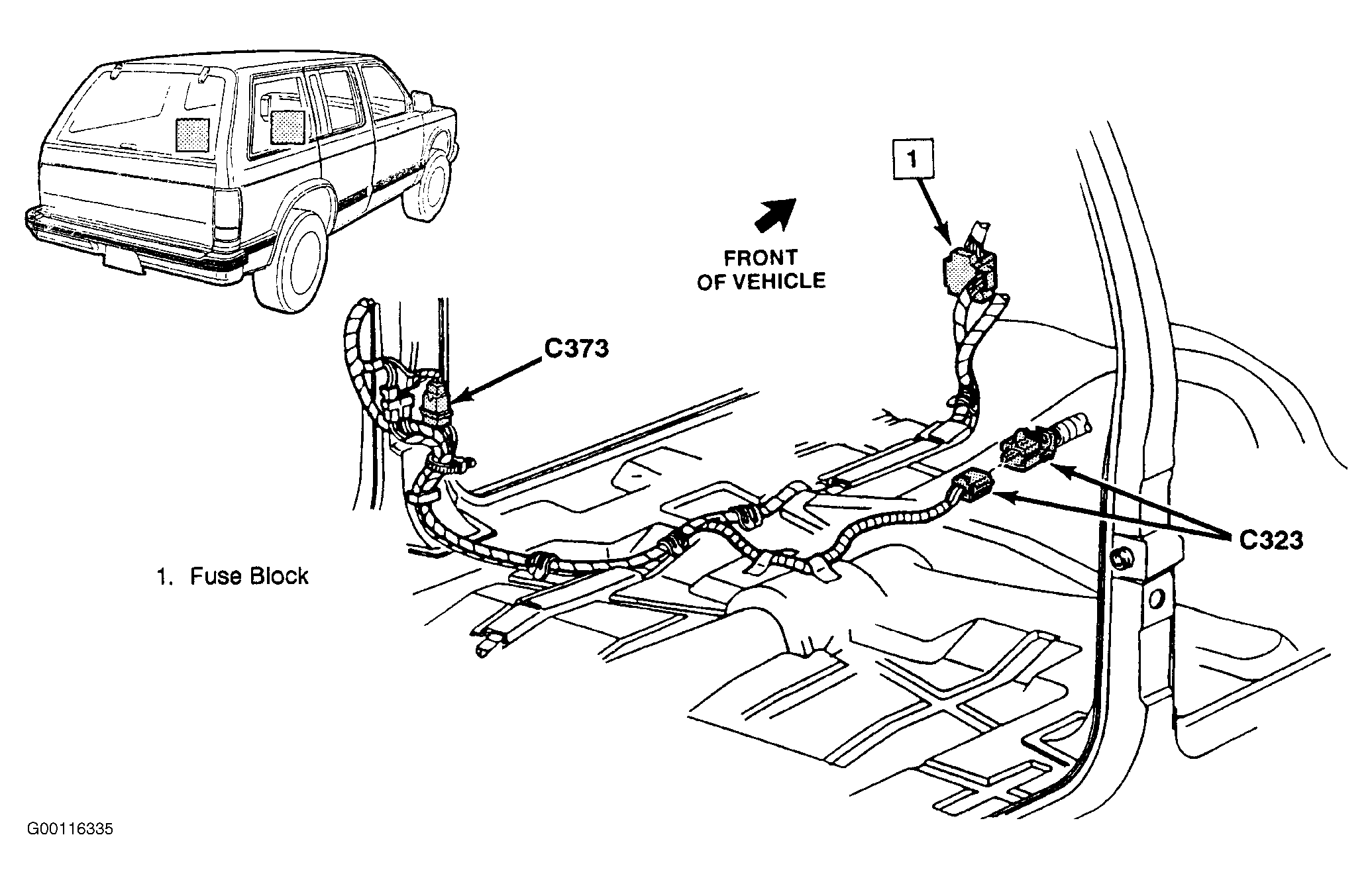 1

FRONT OF VEHICLE

C373

C323

1. Fuse Block

G00116335